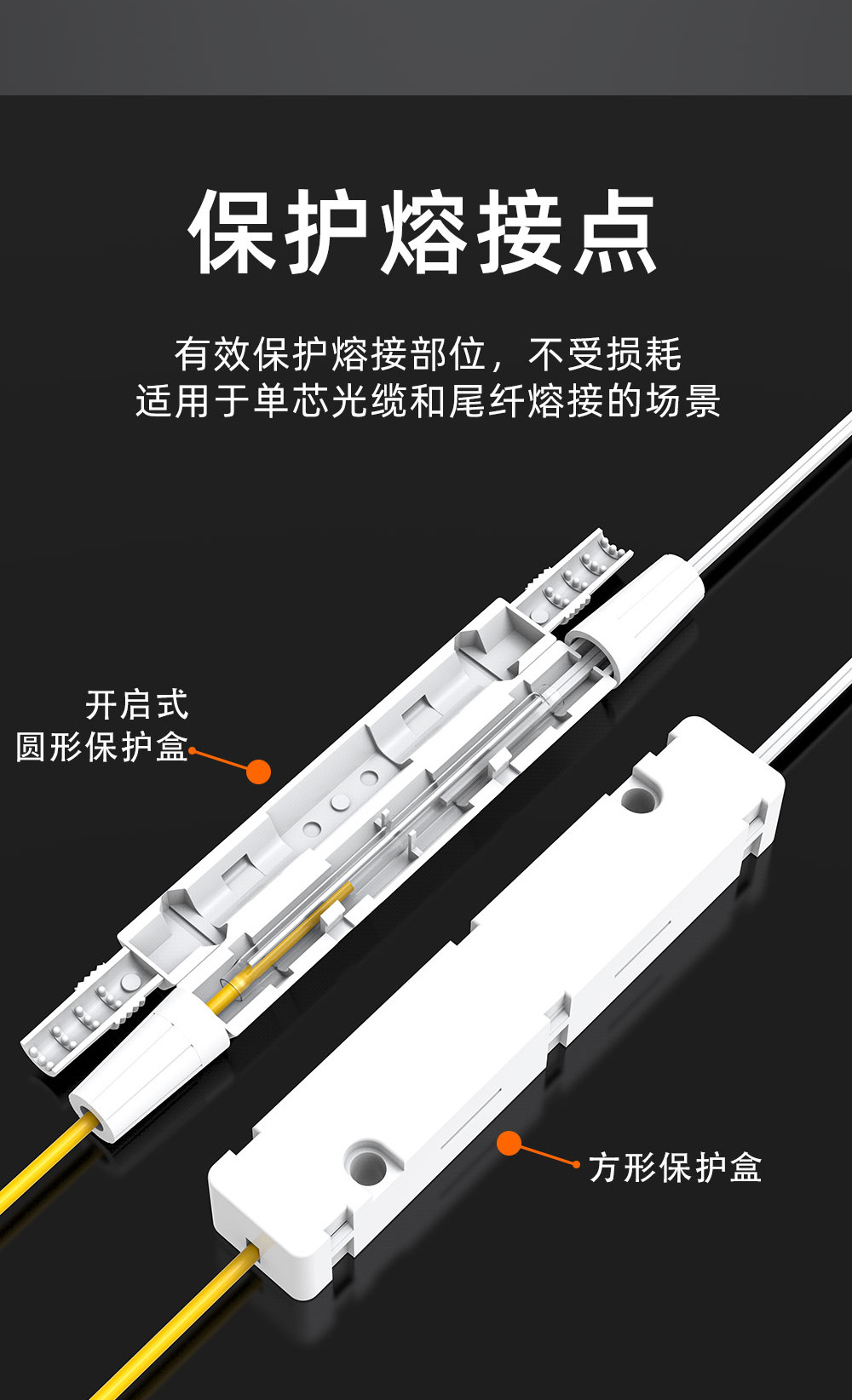 保护熔接点

有效保护熔接部位，不受损耗
适用于单芯光缆和尾纤熔接的场景

开启式
圆形保护盒

方形保护盒