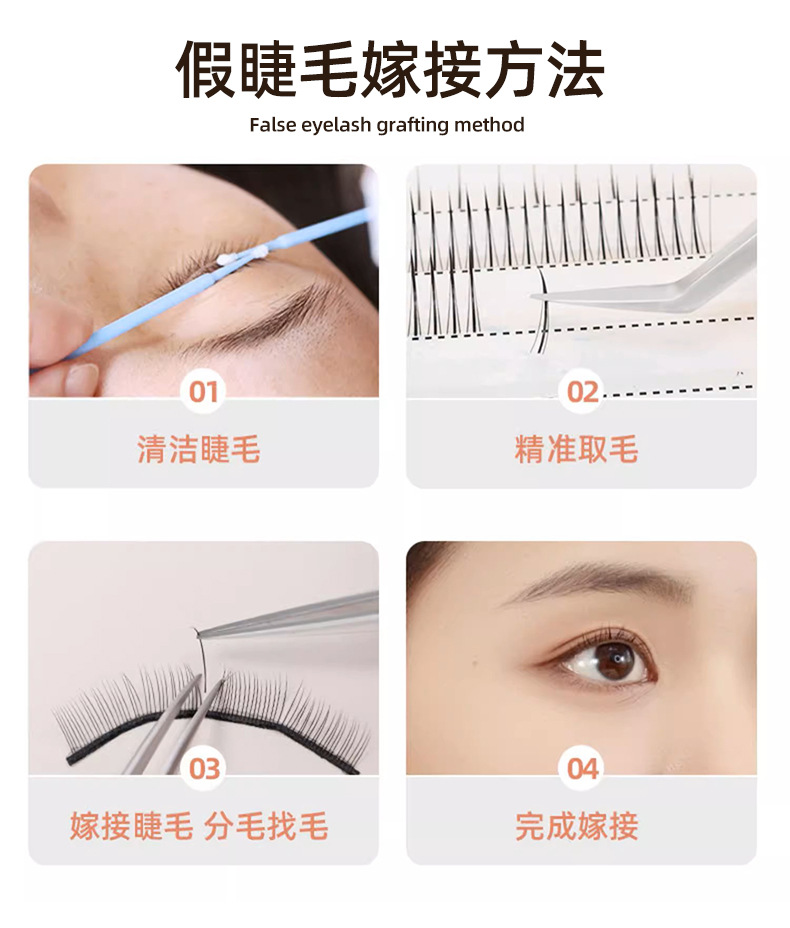 假睫毛嫁接方法

False eyelash grafting method

01

清洁睫毛

02

精准取毛

03

嫁接睫毛 分毛找毛

04

完成嫁接