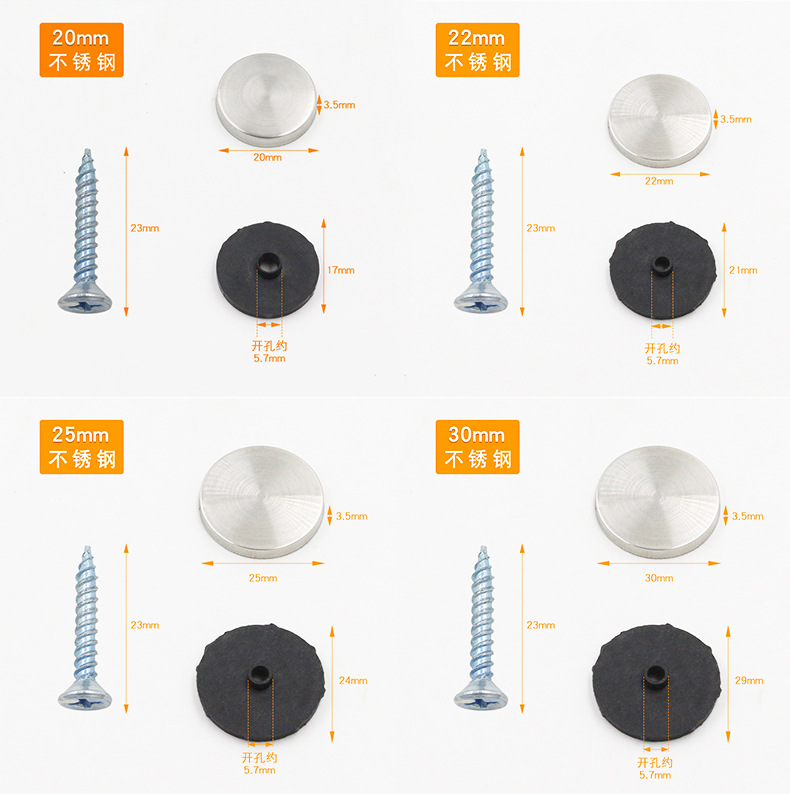 20mm
不锈钢

3.5mm

20mm

23mm

17mm

开孔约
5.7mm

22mm
不锈钢

3.5mm

22mm

23mm

21mm

开孔约
5.7mm

25mm
不锈钢

3.5mm

25mm

23mm

24mm

开孔约
5.7mm

30mm
不锈钢

3.5mm

30mm

23mm

29mm

开孔约
5.7mm