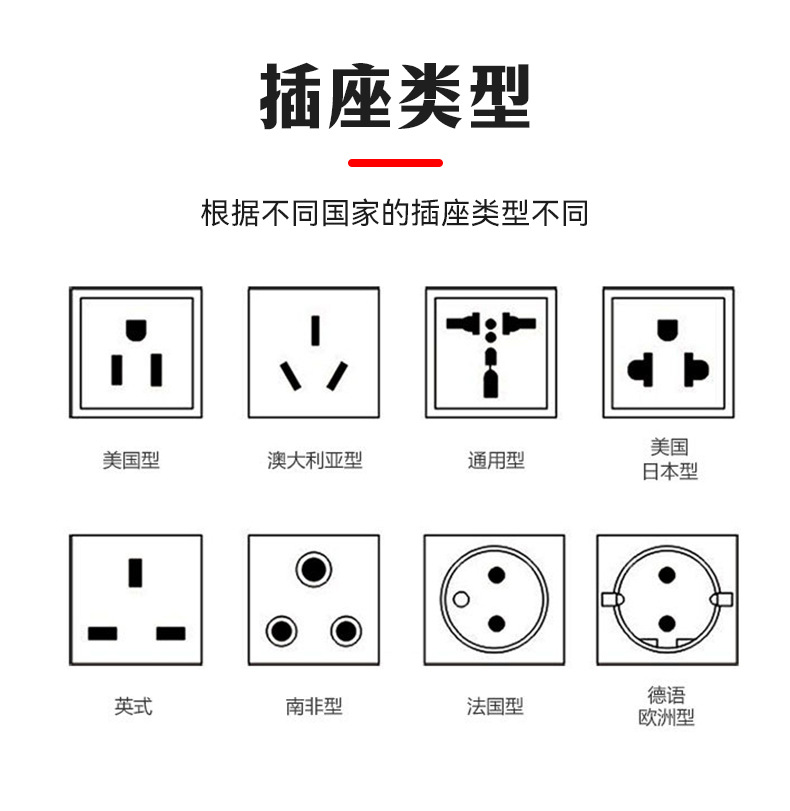 插座类型

根据不同国家的插座类型不同

美国型

澳大利亚型

通用型

美国
日本型

英式

南非型

法国型

德语
欧洲型