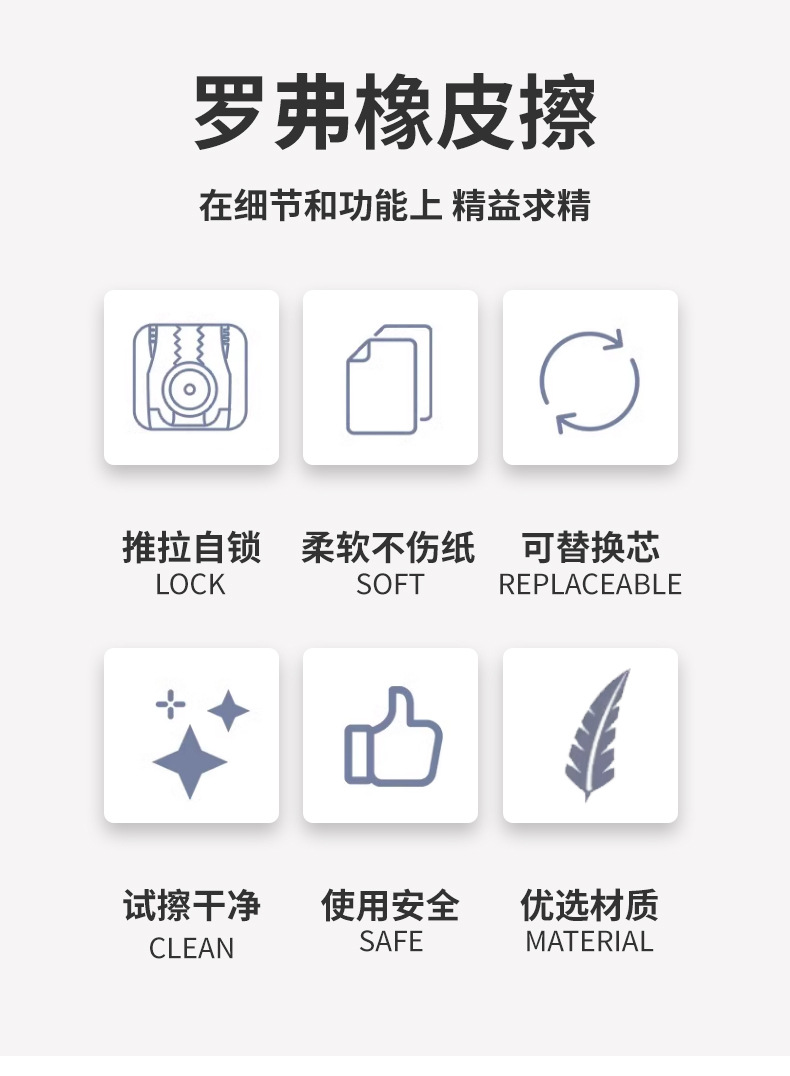 罗弗橡皮擦

在细节和功能上 精益求精

推拉自锁
LOCK

柔软不伤纸
SOFT

可替换芯
REPLACEABLE

试擦干净
CLEAN

使用安全
SAFE

优选材质
MATERIAL