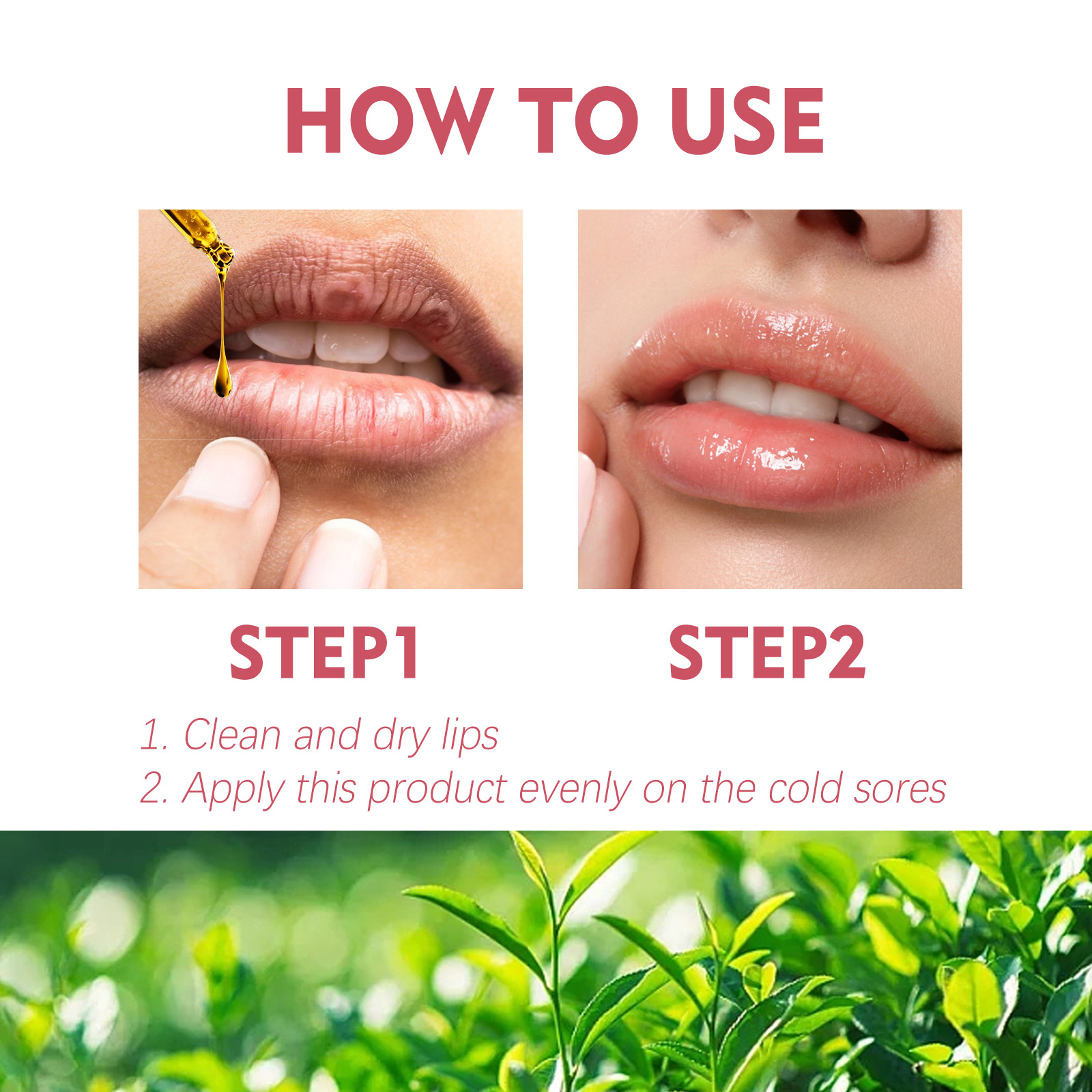 HOW TO USE

STEP1

STEP2

1. Clean and dry lips
2. Apply this product evenly on the cold sores