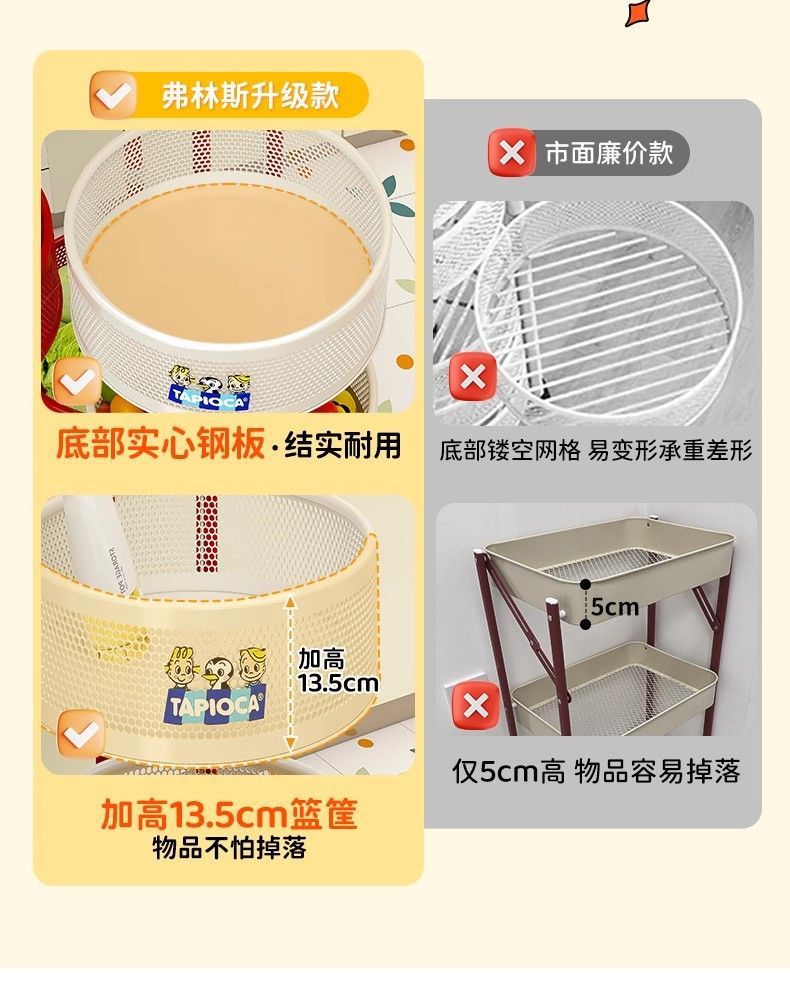 弗林斯升级款

TAPIOCA

底部实心钢板·结实耐用

加高
13.5cm

TAPIOCA

加高13.5cm篮筐
物品不怕掉落

市面廉价款

底部镂空网格 易变形承重差形

5cm

仅5cm高 物品容易掉落