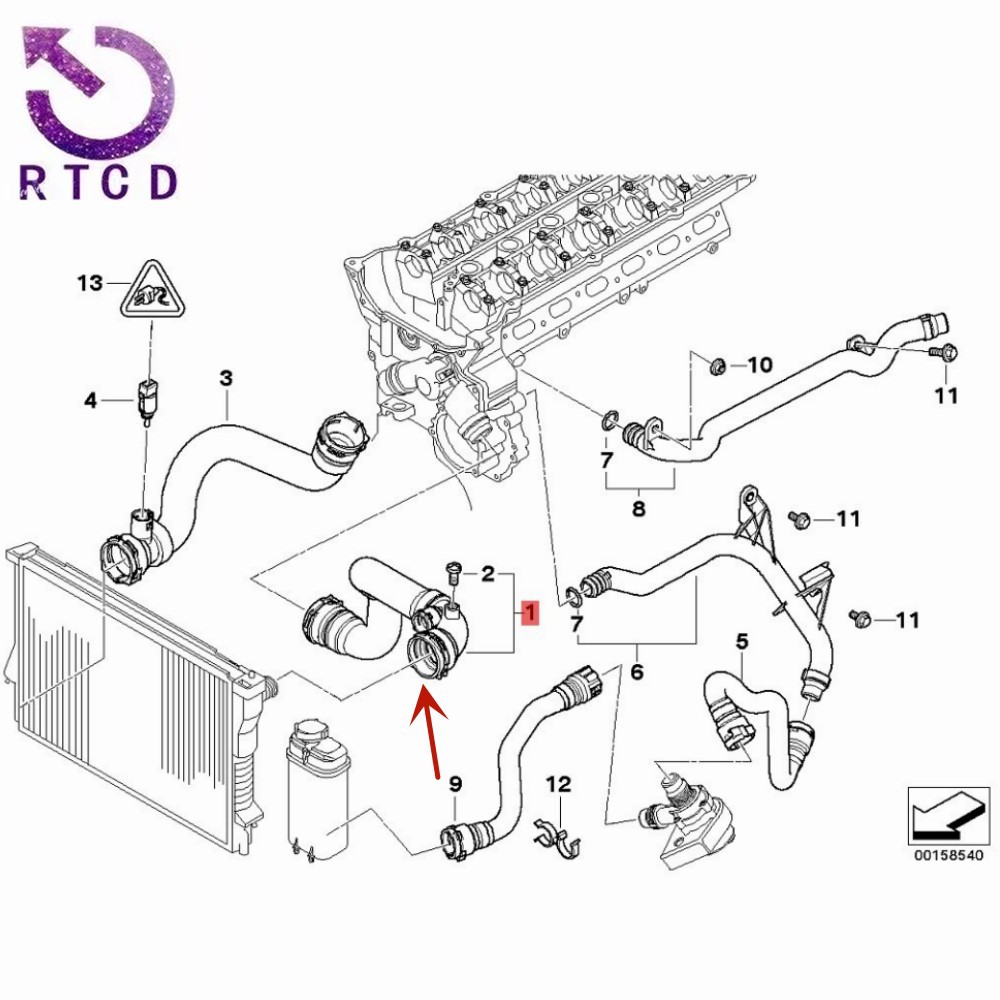 RTCD

13
4
3
10
11
7
8
11
2
1
7
11
6
5
9
12
00158540