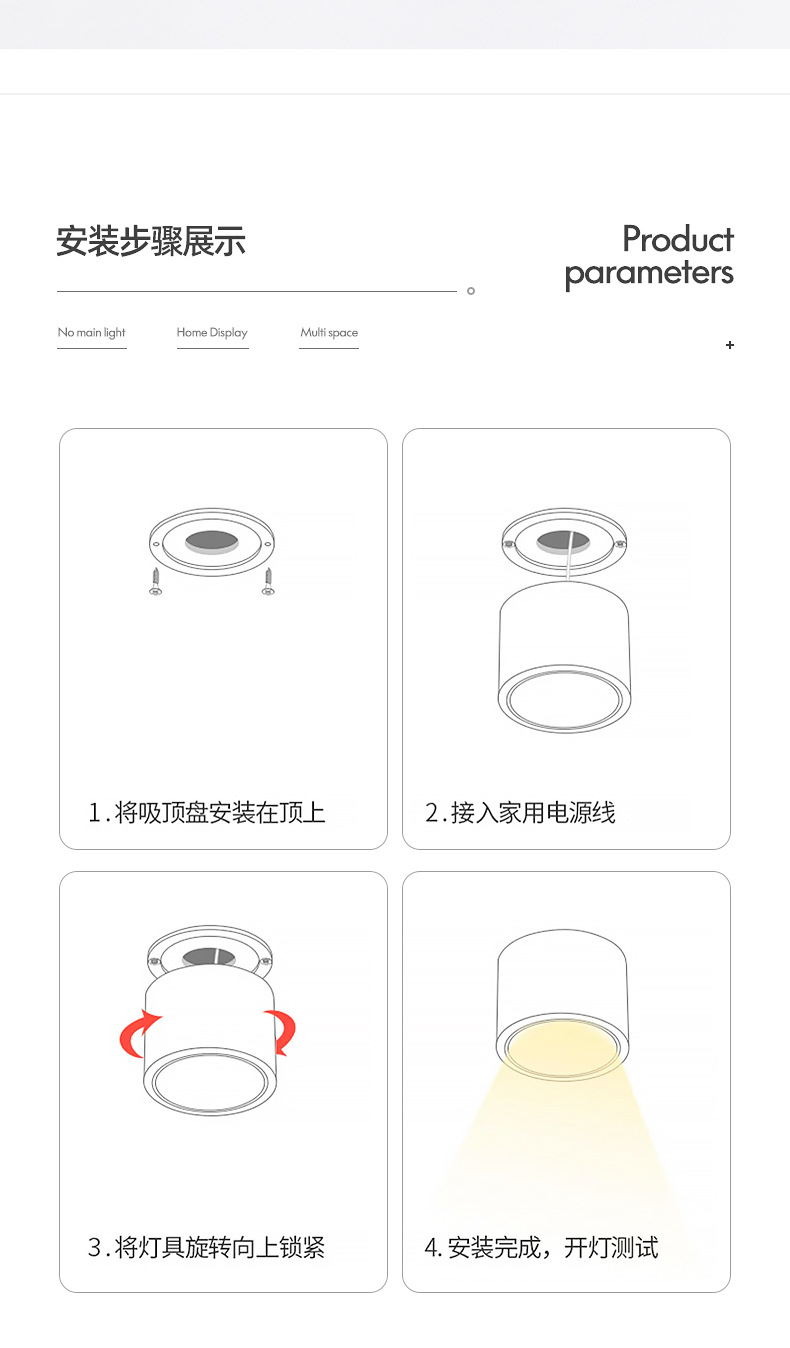 安装步骤展示

Product parameters

No main light
Home Display
Multi space

+

1.将吸顶盘安装在顶上

2.接入家用电源线

3.将灯具旋转向上锁紧

4.安装完成，开灯测试