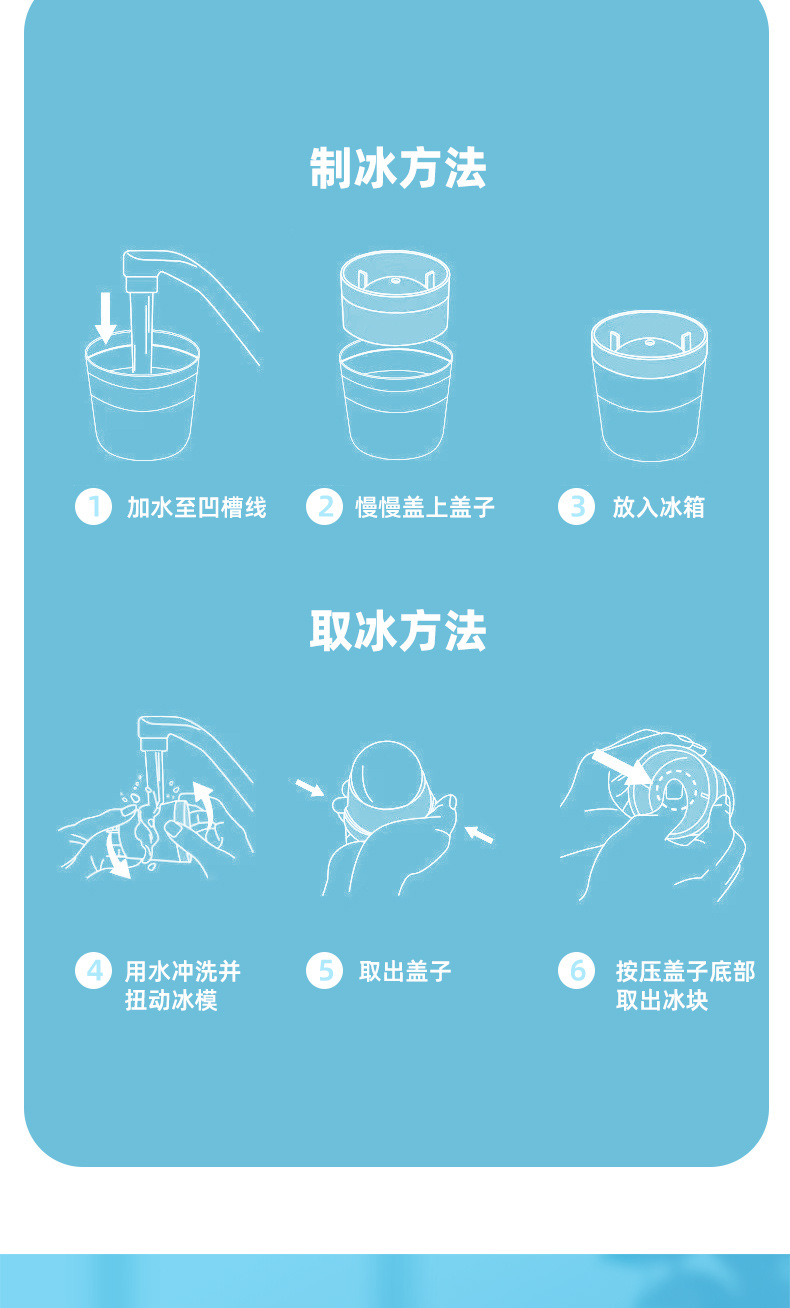 制冰方法

1 加水至凹槽线

2 慢慢盖上盖子

3 放入冰箱

取冰方法

4 用水冲洗并扭动冰模

5 取出盖子

6 按压盖子底部取出冰块