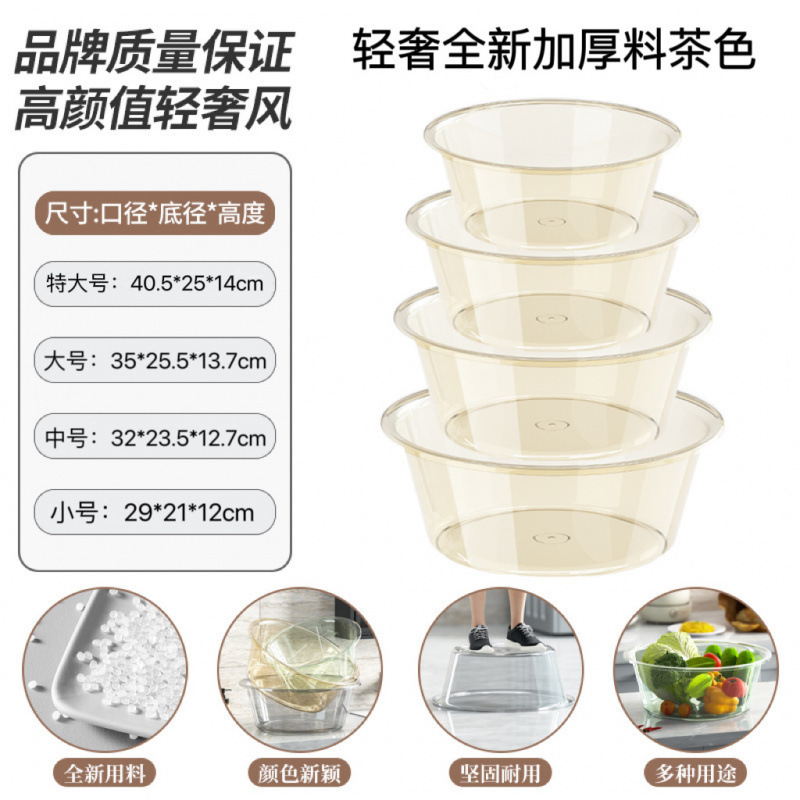 品牌质量保证
高颜值轻奢风

轻奢全新加厚料茶色

尺寸:口径*底径*高度

特大号：40.5*25*14cm

大号：35*25.5*13.7cm

中号：32*23.5*12.7cm

小号：29*21*12cm

全新用料

颜色新颖

坚固耐用

多种用途