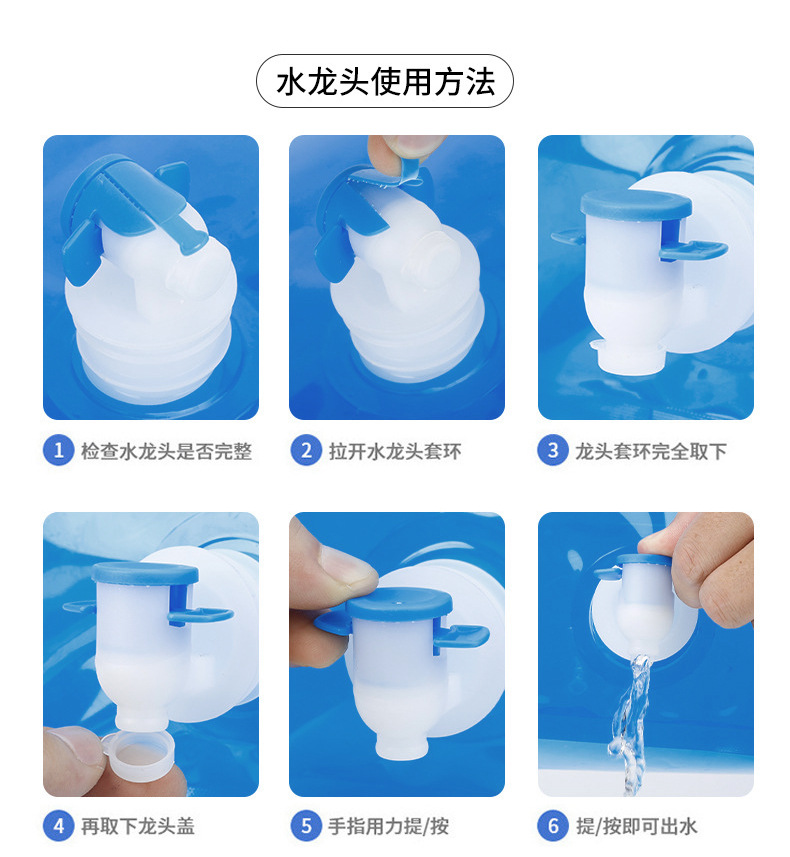 水龙头使用方法

1 检查水龙头是否完整

2 拉开水龙头套环

3 龙头套环完全取下

4 再取下龙头盖

5 手指用力提/按

6 提/按即可出水