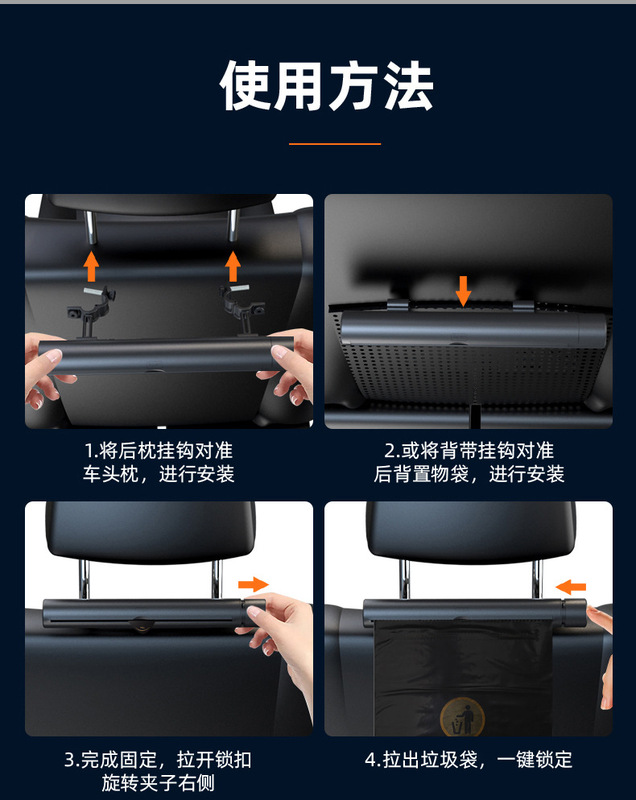 使用方法

1.将后枕挂钩对准车头枕，进行安装

2.或将背带挂钩对准后背置物袋，进行安装

3.完成固定，拉开锁扣旋转夹子右侧

4.拉出垃圾袋，一键锁定