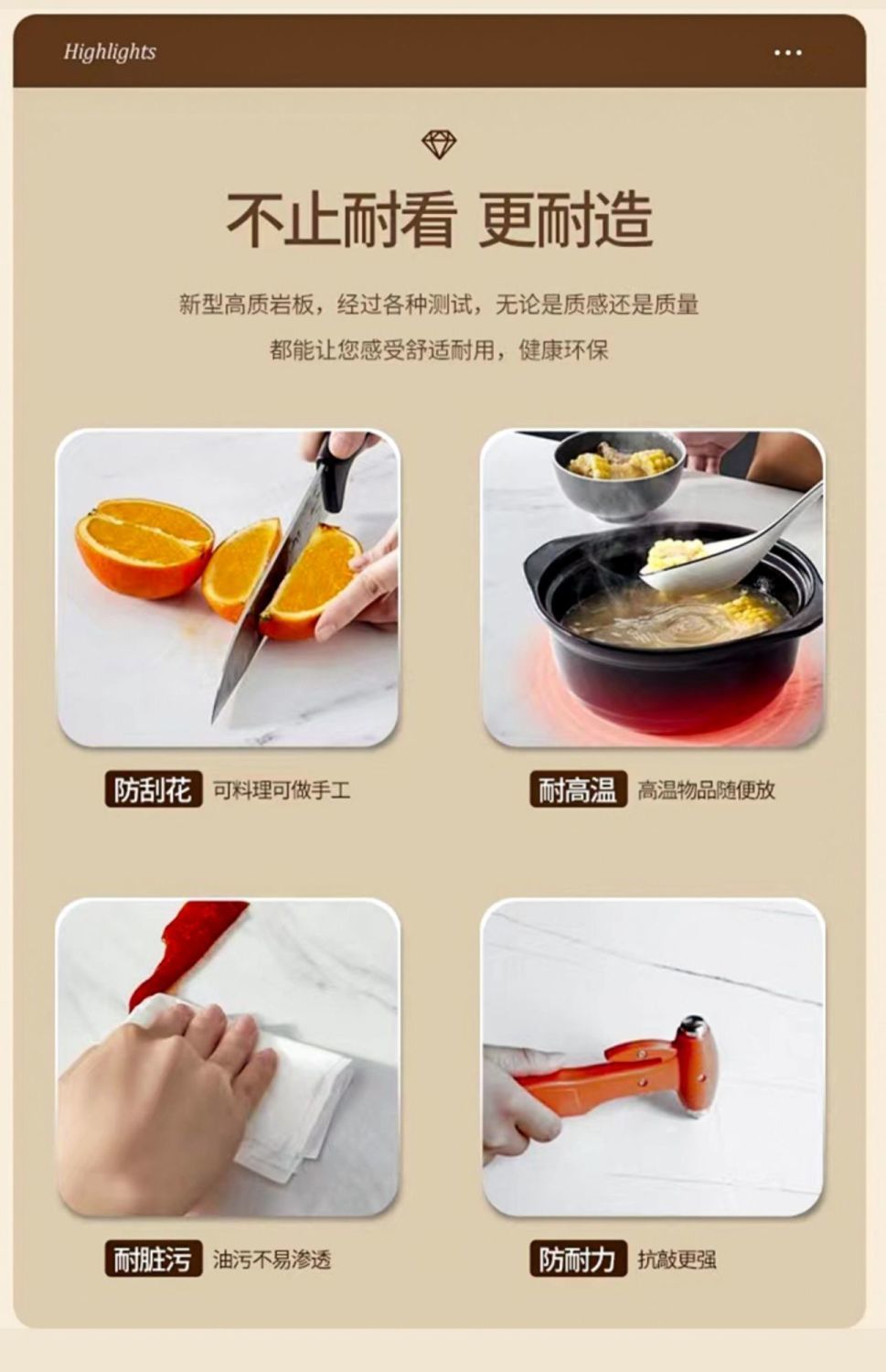 Highlights

...

不止耐看 更耐造

新型高质岩板，经过各种测试，无论是质感还是质量

都能让您感受舒适耐用，健康环保

防刮花 可料理可做手工

耐高温 高温物品随便放

耐脏污 油污不易渗透

防耐力 抗敲更强