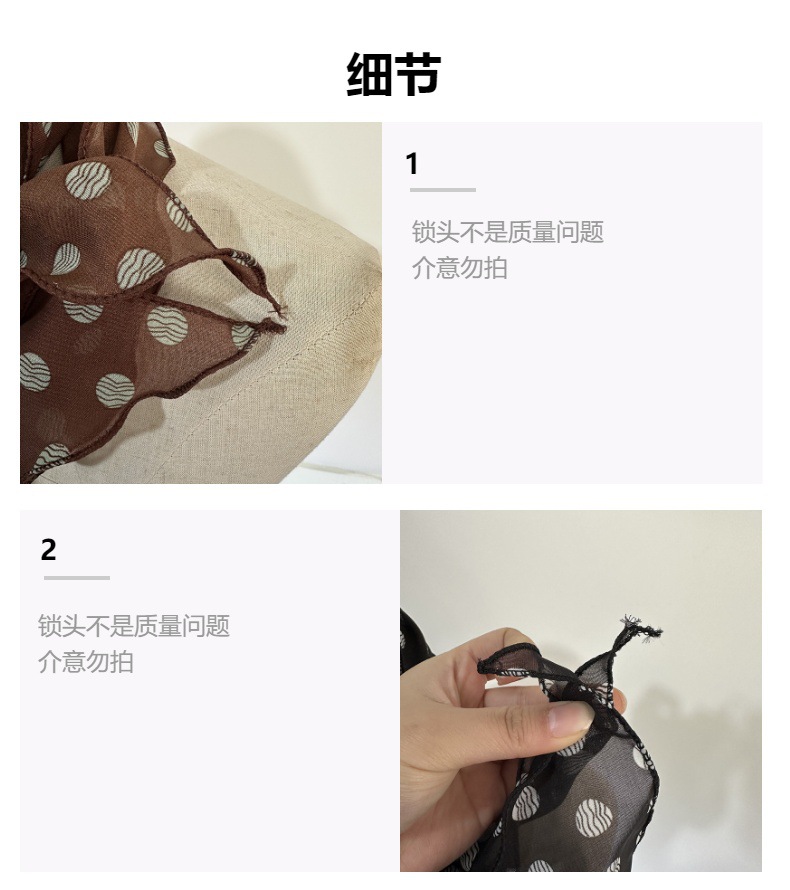 细节

1

锁头不是质量问题
介意勿拍

2

锁头不是质量问题
介意勿拍