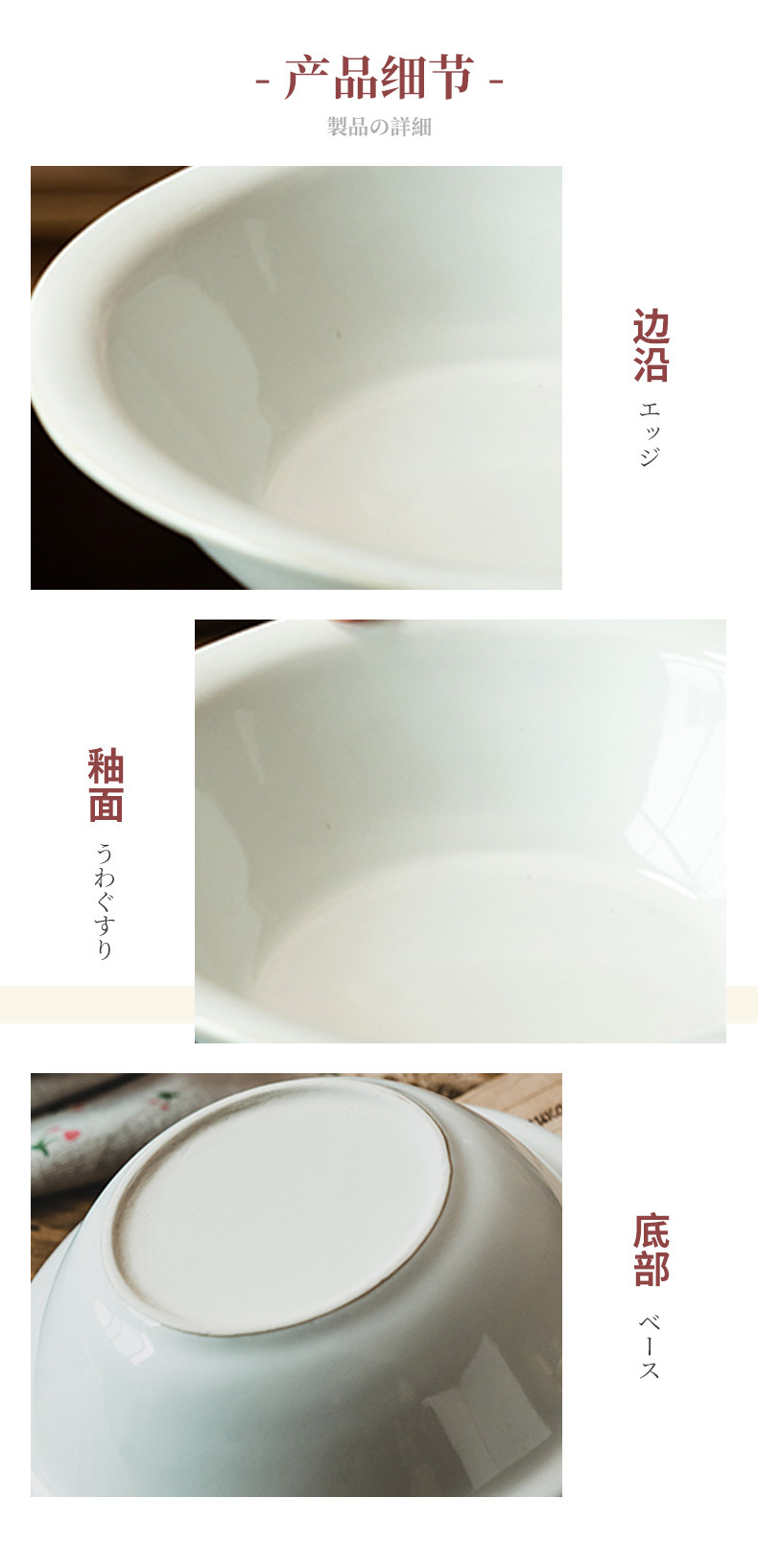 - 产品细节 -
製品の詳細

边沿
エッジ

釉面
うわぐすり

底部
ベース