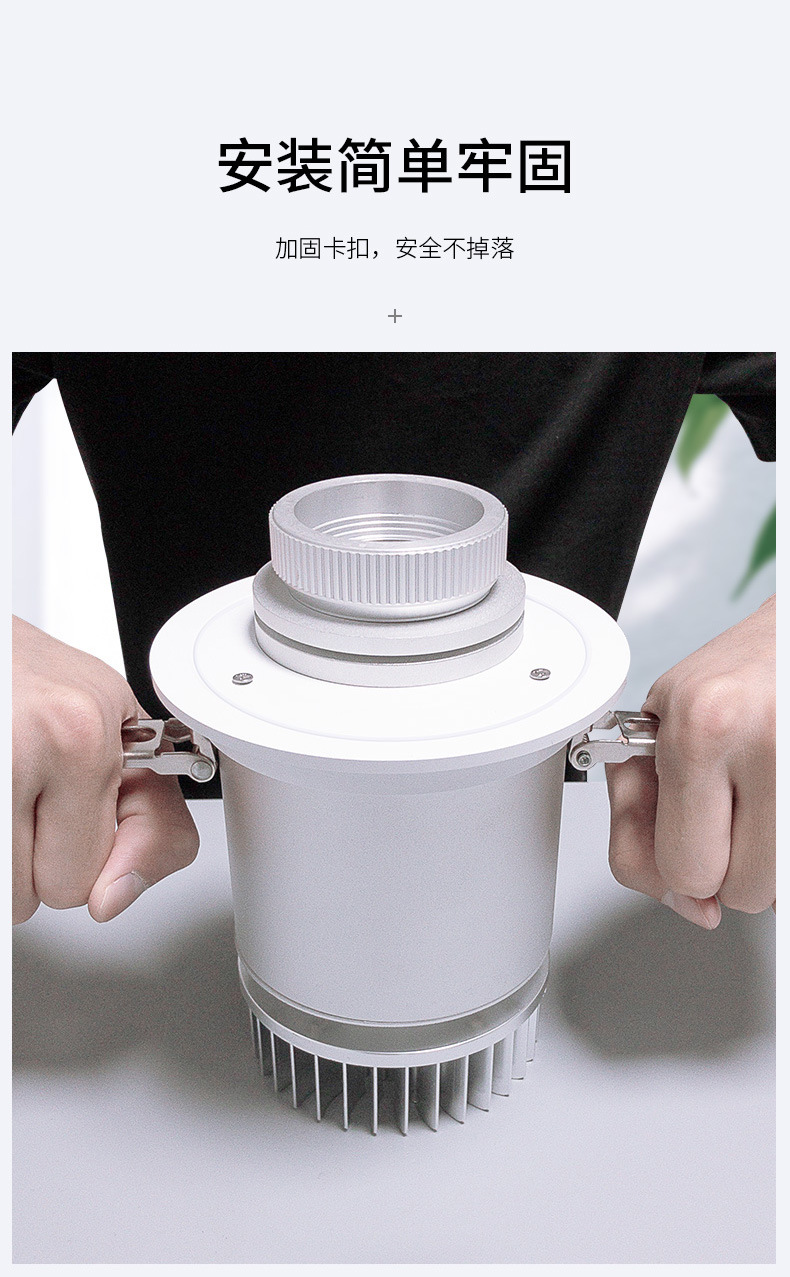 安装简单牢固

加固卡扣，安全不掉落

+