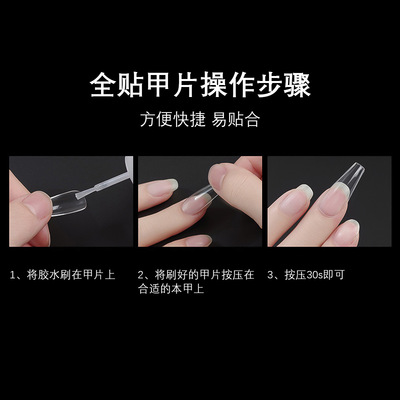 全贴甲片操作步骤

方便快捷 易贴合

1、将胶水刷在甲片上

2、将刷好的甲片按压在合适的本甲上

3、按压30s即可