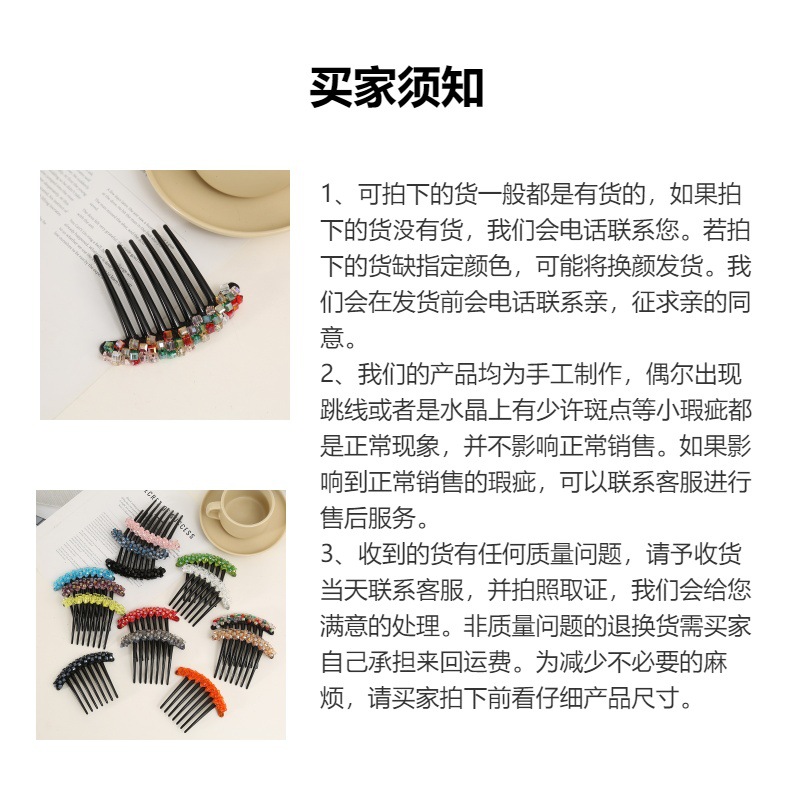 买家须知

1、可拍下的货一般都是有货的，如果拍下的货没有货，我们会电话联系您。若拍下的货缺指定颜色，可能将换颜发货。我们会在发货前会电话联系亲，征求亲的同意。
2、我们的产品均为手工制作，偶尔出现跳线或者是水晶上有少许斑点等小瑕疵都是正常现象，并不影响正常销售。如果影响到正常销售的瑕疵，可以联系客服进行售后服务。
3、收到的货有任何质量问题，请予收货当天联系客服，并拍照取证，我们会给您满意的处理。非质量问题的退换货需买家自己承担来回运费。为减少不必要的麻烦，请买家拍下前看仔细产品尺寸。