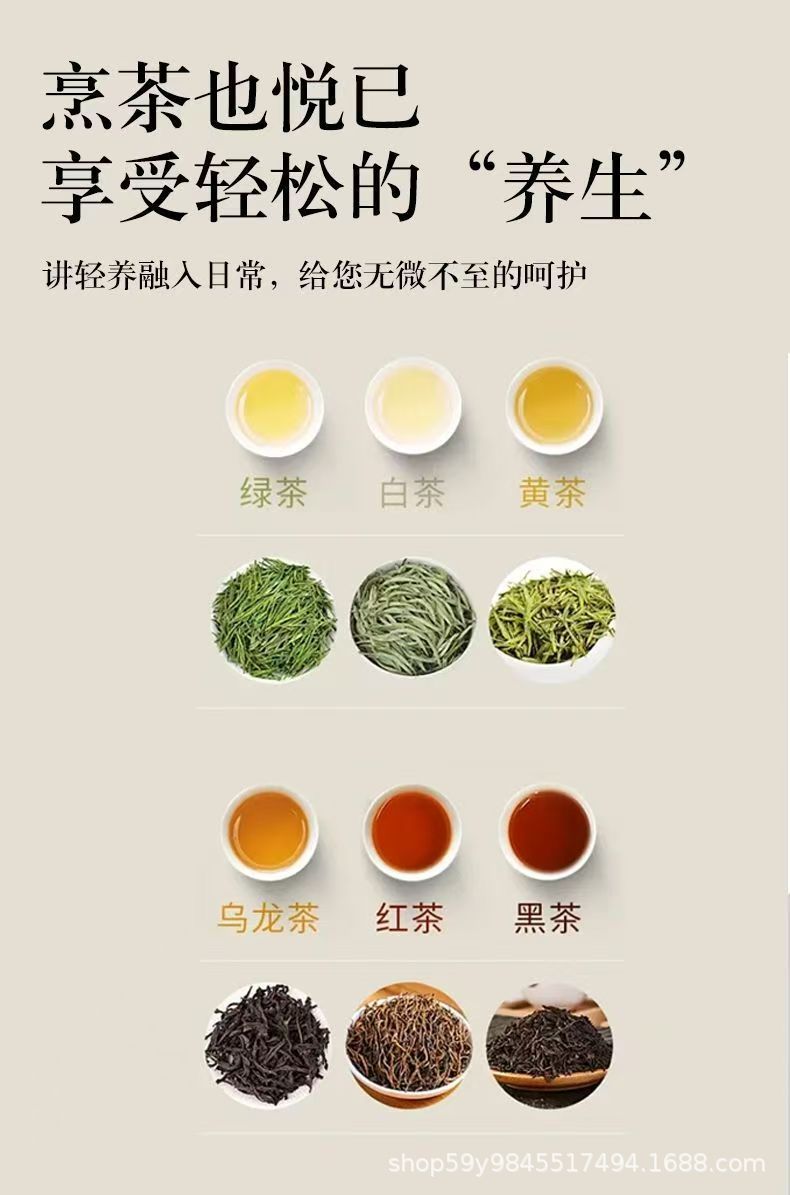 烹茶也悦已
享受轻松的“养生”

讲轻养融入日常，给您无微不至的呵护

绿茶 白茶 黄茶

乌龙茶 红茶 黑茶

shop59y9845517494.1688.com