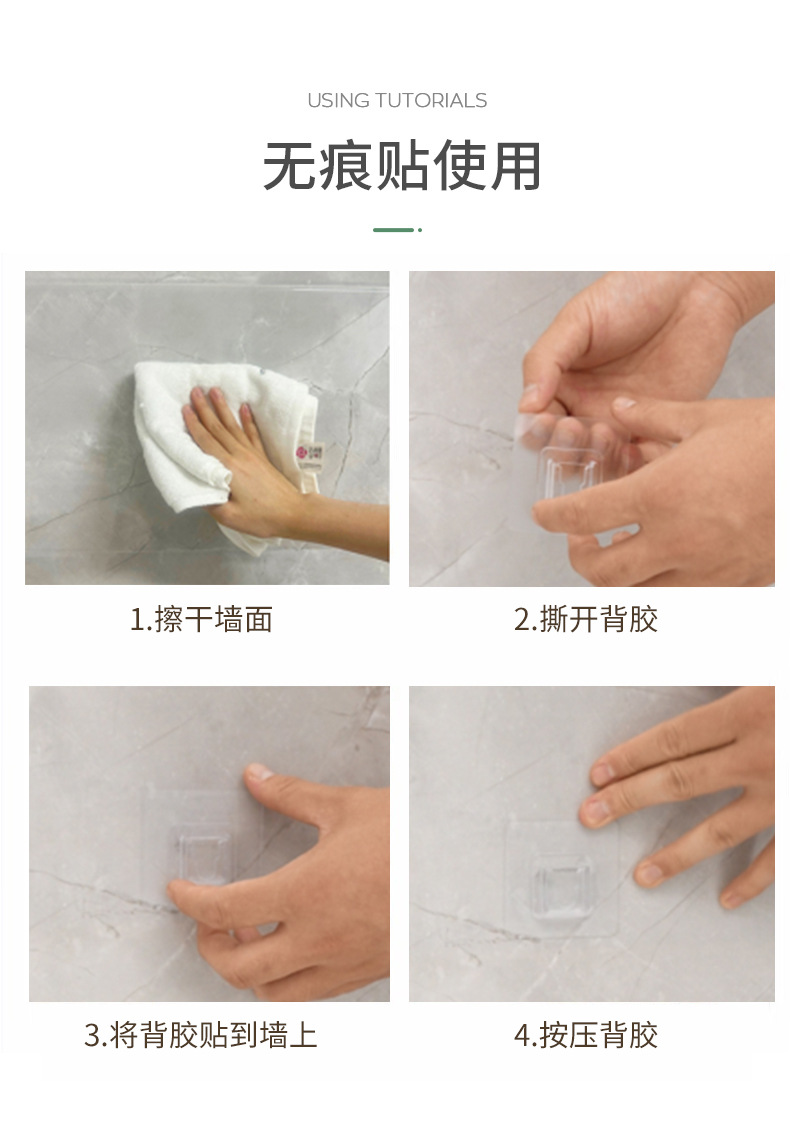 USING TUTORIALS

无痕贴使用

1.擦干墙面

2.撕开背胶

3.将背胶贴到墙上

4.按压背胶