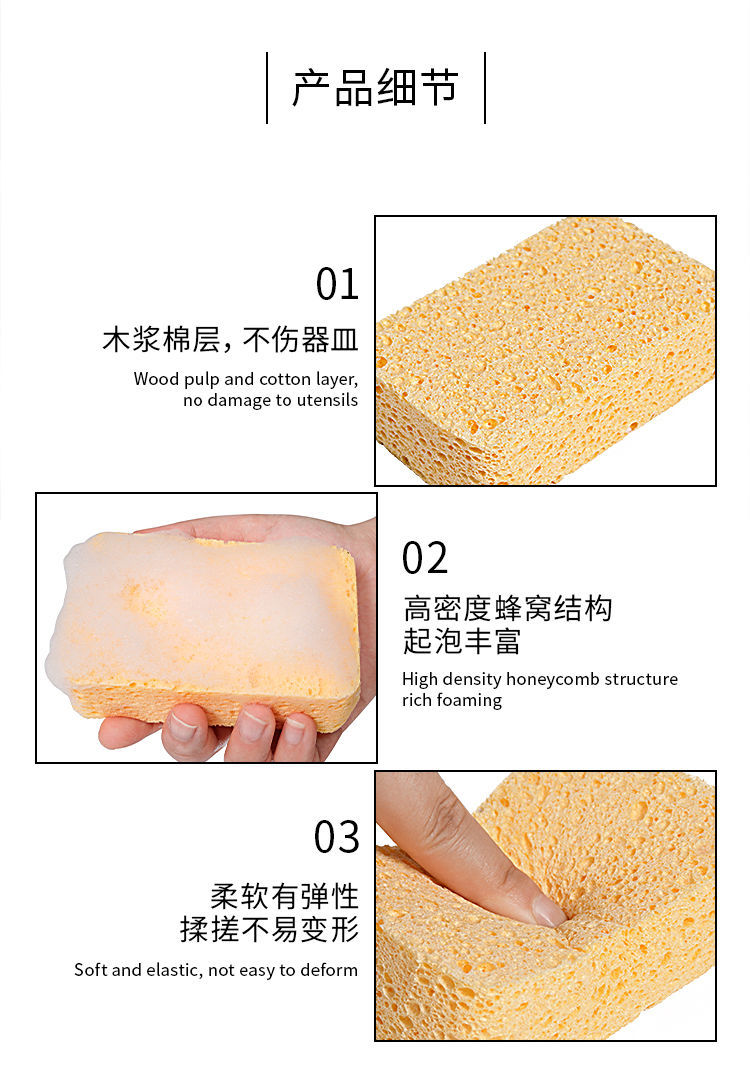 产品细节

01

木浆棉层，不伤器皿

Wood pulp and cotton layer, no damage to utensils

02

高密度蜂窝结构
起泡丰富

High density honeycomb structure
rich foaming

03

柔软有弹性
揉搓不易变形

Soft and elastic, not easy to deform