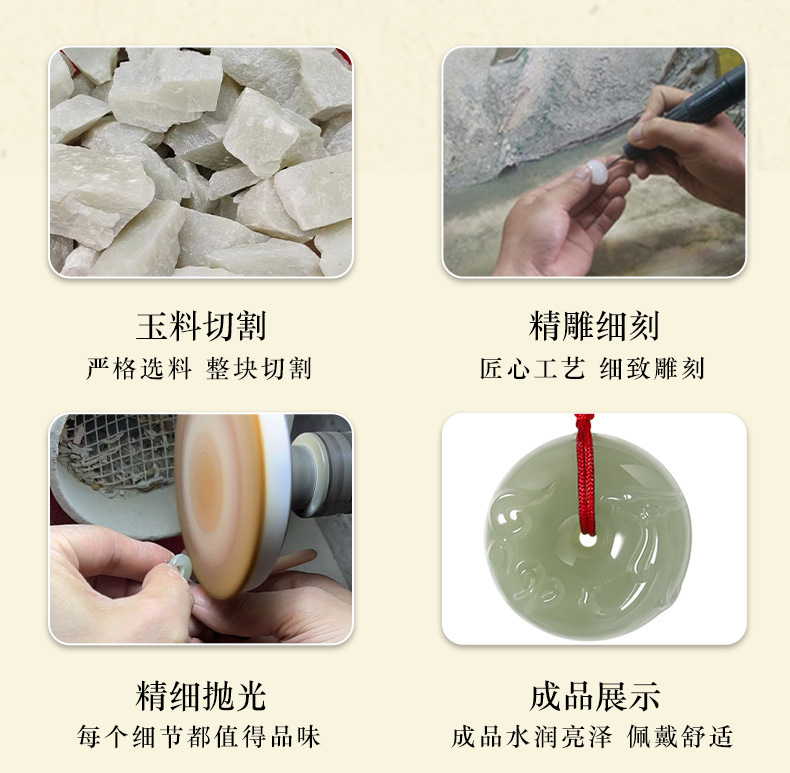 玉料切割
严格选料 整块切割

精雕细刻
匠心工艺 细致雕刻

精细抛光
每个细节都值得品味

成品展示
成品水润亮泽 佩戴舒适