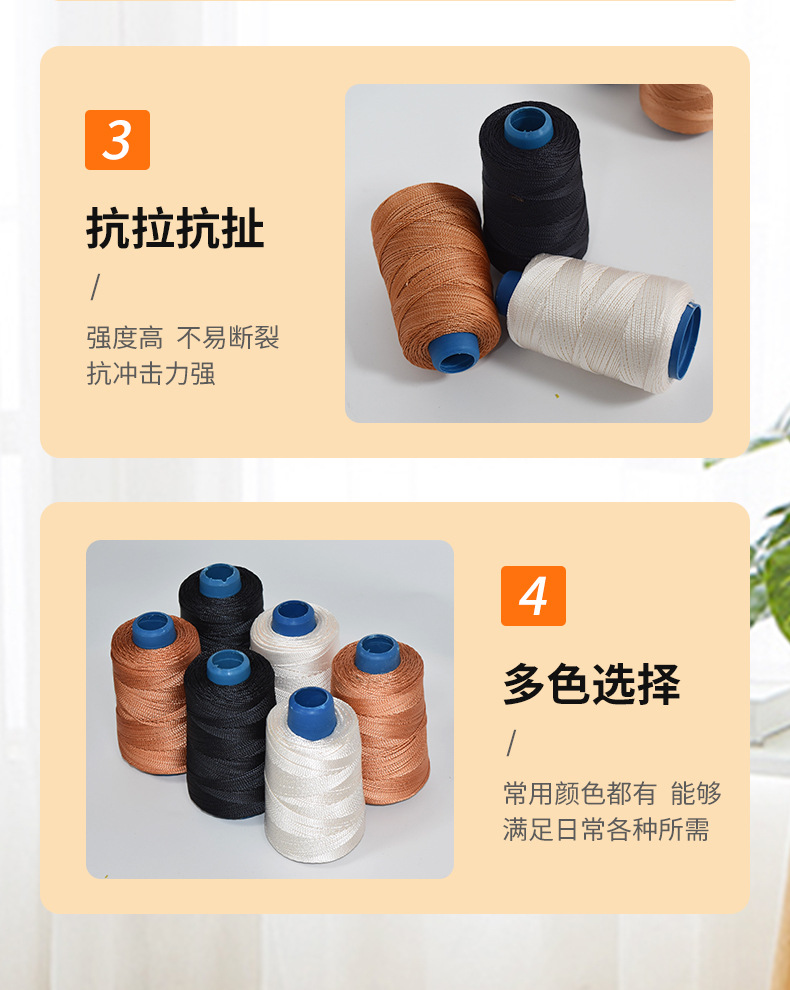 3

抗拉抗扯

/

强度高 不易断裂
抗冲击力强

4

多色选择

/

常用颜色都有 能够
满足日常各种所需