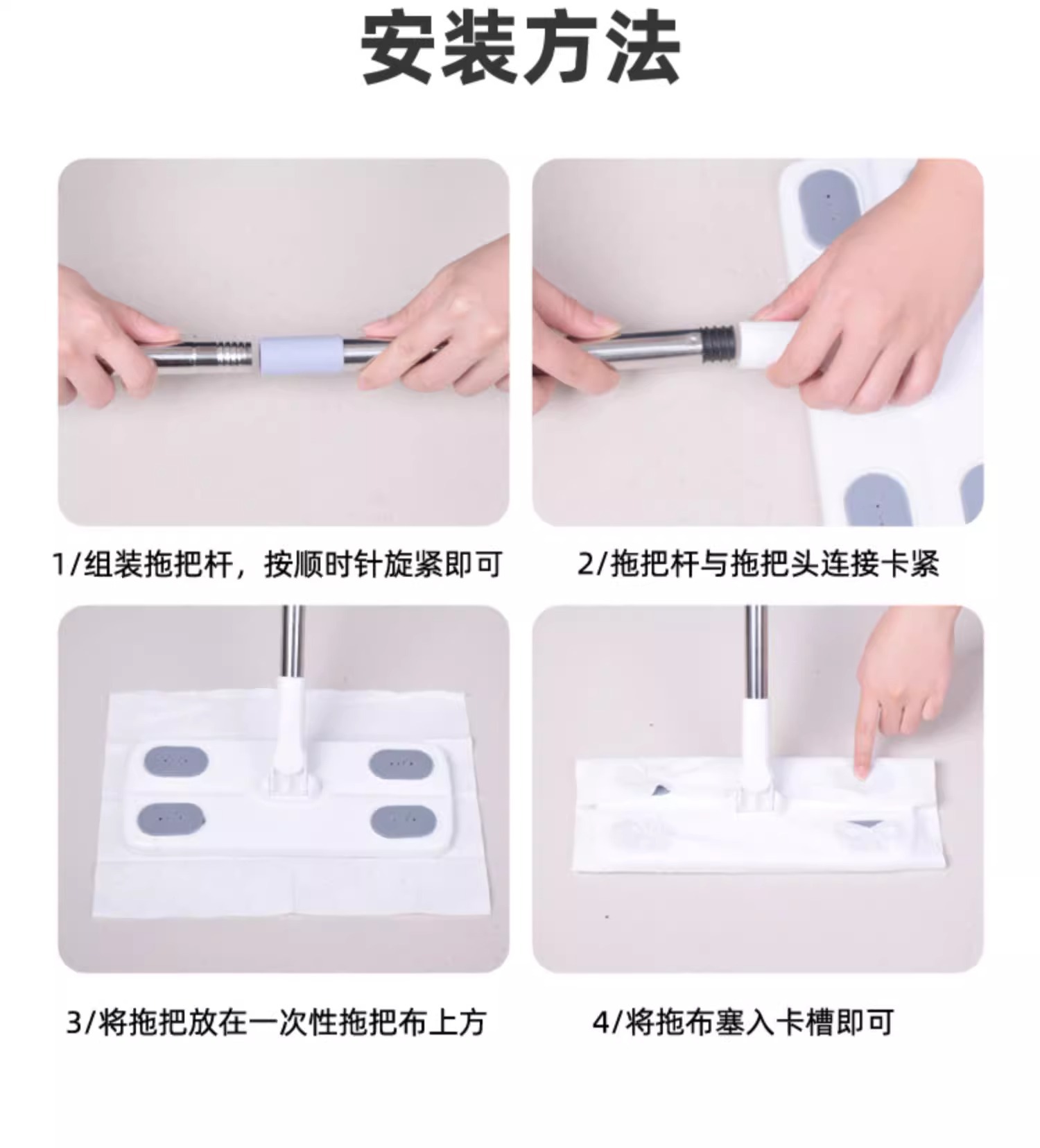 安装方法

1/组装拖把杆，按顺时针旋紧即可

2/拖把杆与拖把头连接卡紧

3/将拖把放在一次性拖把布上方

4/将拖布塞入卡槽即可