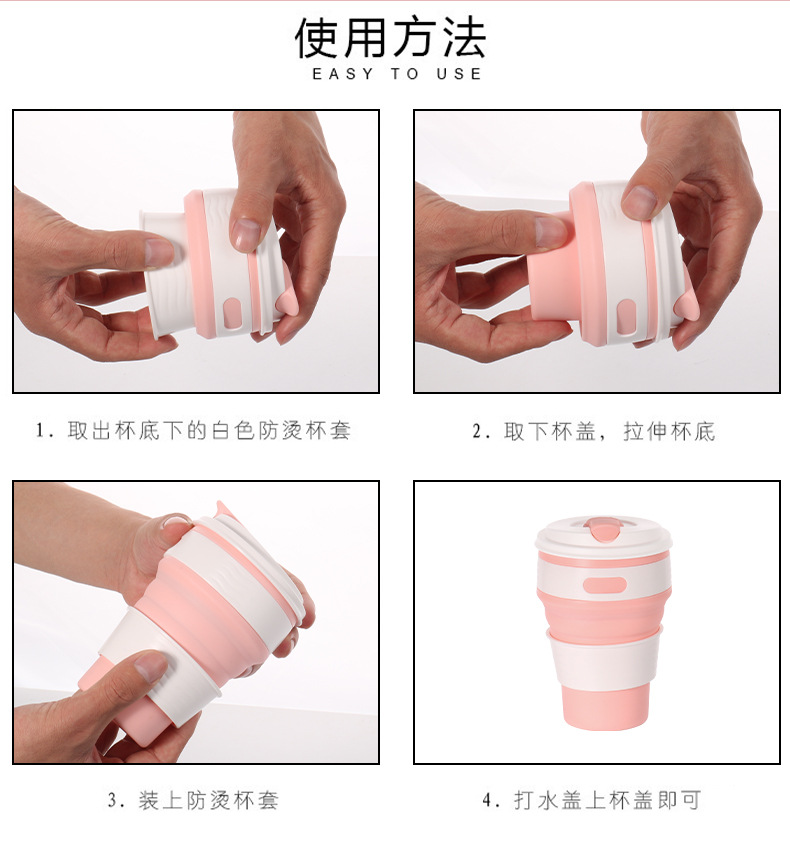 使用方法
EASY TO USE

1. 取出杯底下的白色防烫杯套

2. 取下杯盖，拉伸杯底

3. 装上防烫杯套

4. 打水盖上杯盖即可