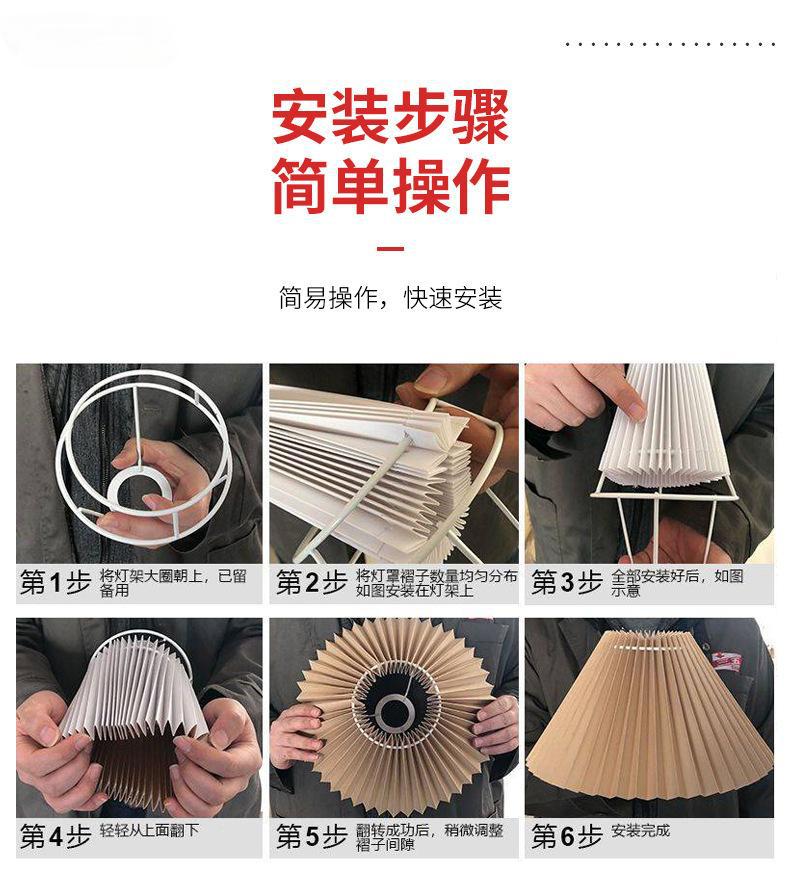 安装步骤
简单操作

简易操作，快速安装

第1步 将灯架大圈朝上，已留备用

第2步 将灯罩褶子数量均匀分布如图安装在灯架上

第3步 全部安装好后，如图示意

第4步 轻轻从上面翻下

第5步 翻转成功后，稍微调整褶子间隙

第6步 安装完成