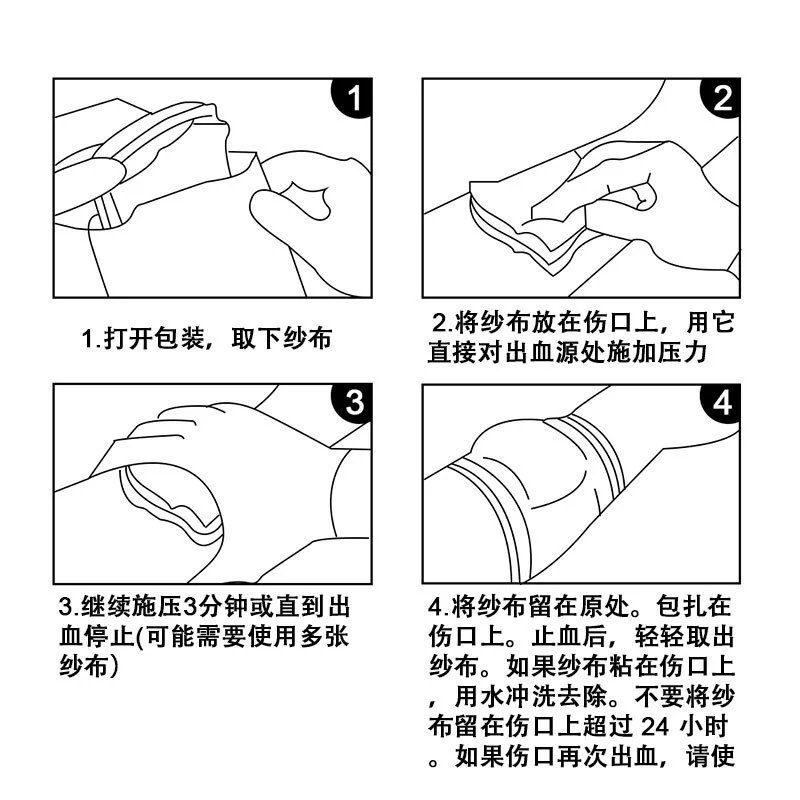 1

1.打开包装，取下纱布

2

2.将纱布放在伤口上，用它直接对出血源处施加压力

3

3.继续施压3分钟或直到出血停止(可能需要使用多张纱布)

4

4.将纱布留在原处。包扎在伤口上。止血后，轻轻取出纱布。如果纱布粘在伤口上，用水冲洗去除。不要将纱布留在伤口上超过 24 小时。如果伤口再次出血，请使