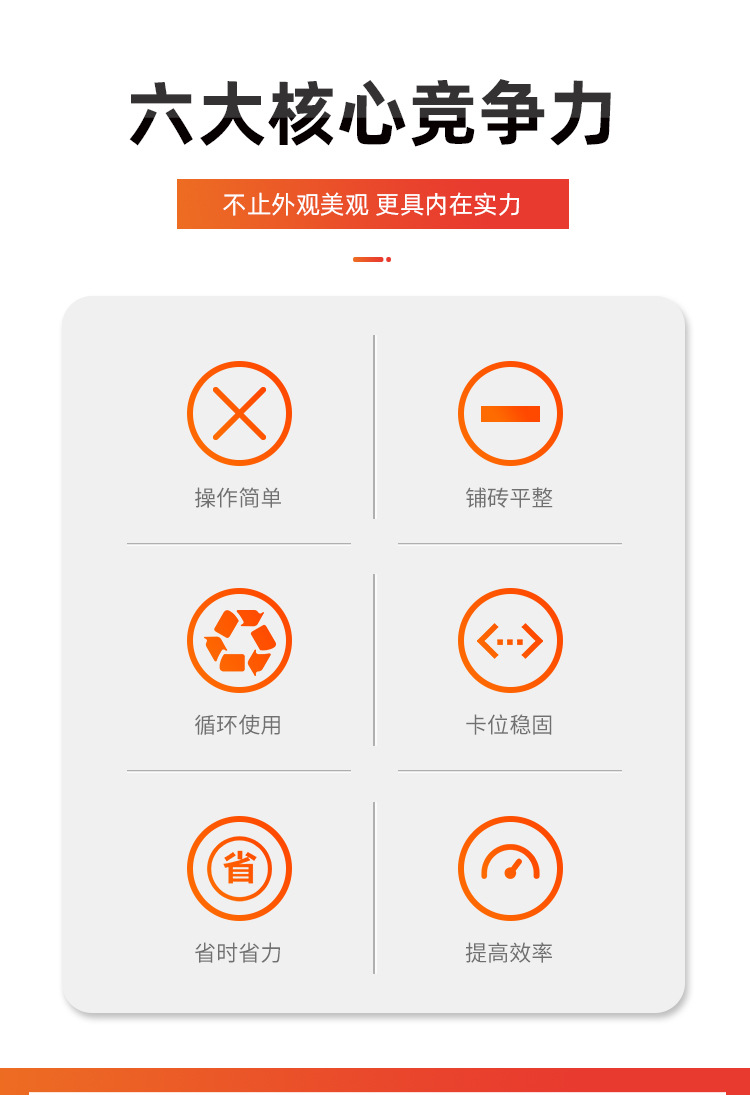 六大核心竞争力

不止外观美观 更具内在实力

操作简单

铺砖平整

循环使用

卡位稳固

省

省时省力

提高效率