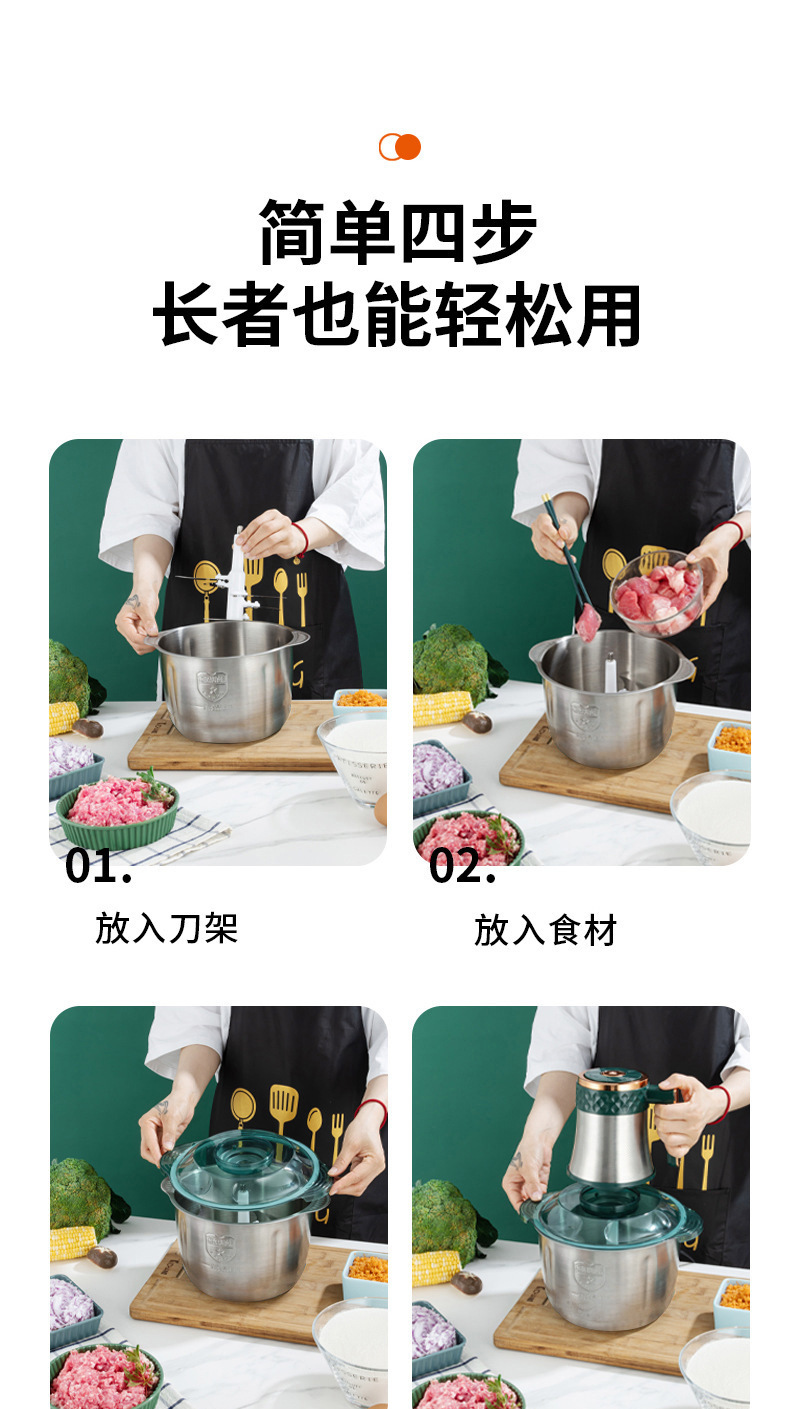 简单四步
长者也能轻松用

01.
放入刀架

02.
放入食材