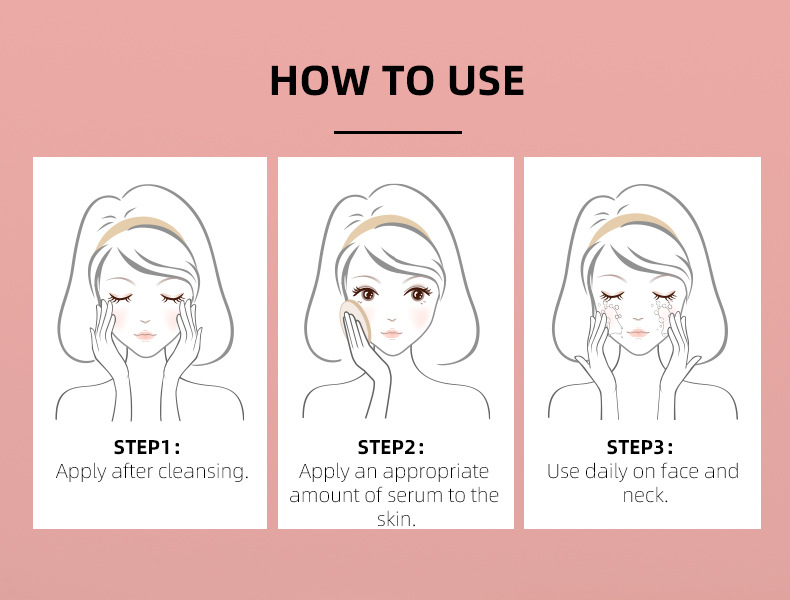 HOW TO USE

STEP1:
Apply after cleansing.

STEP2:
Apply an appropriate amount of serum to the skin.

STEP3:
Use daily on face and neck.