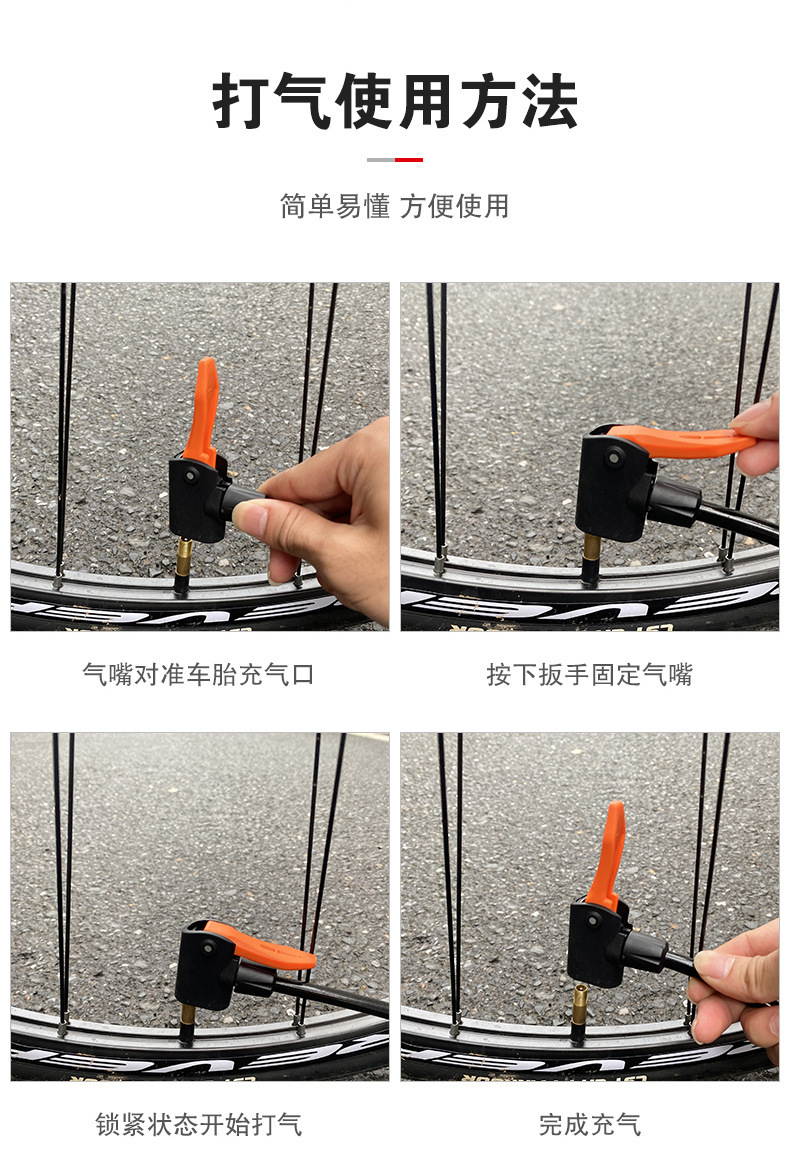 打气使用方法

简单易懂 方便使用

气嘴对准车胎充气口

按下扳手固定气嘴

锁紧状态开始打气

完成充气