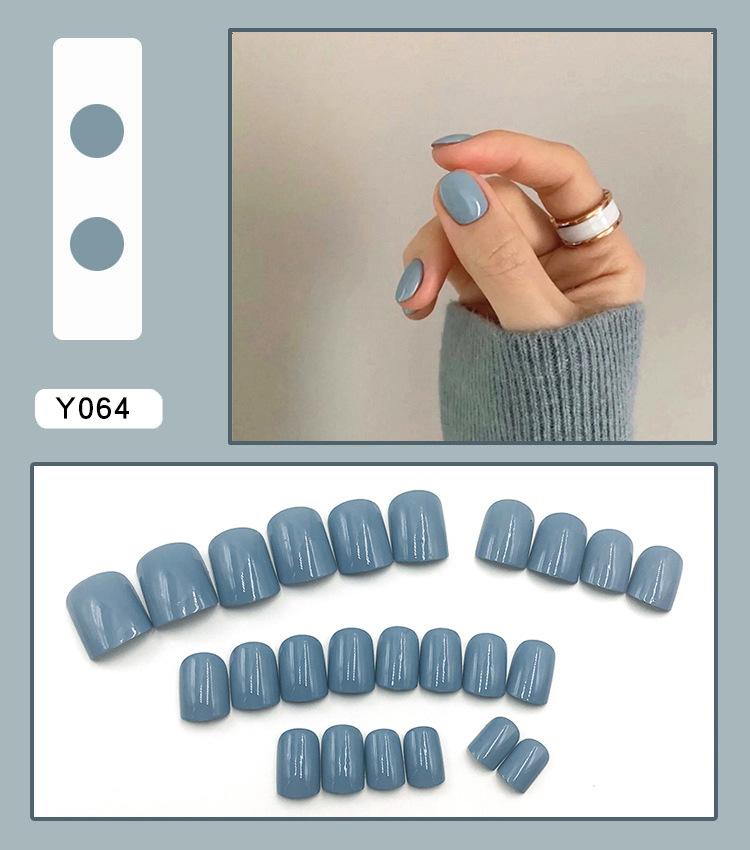 Y064