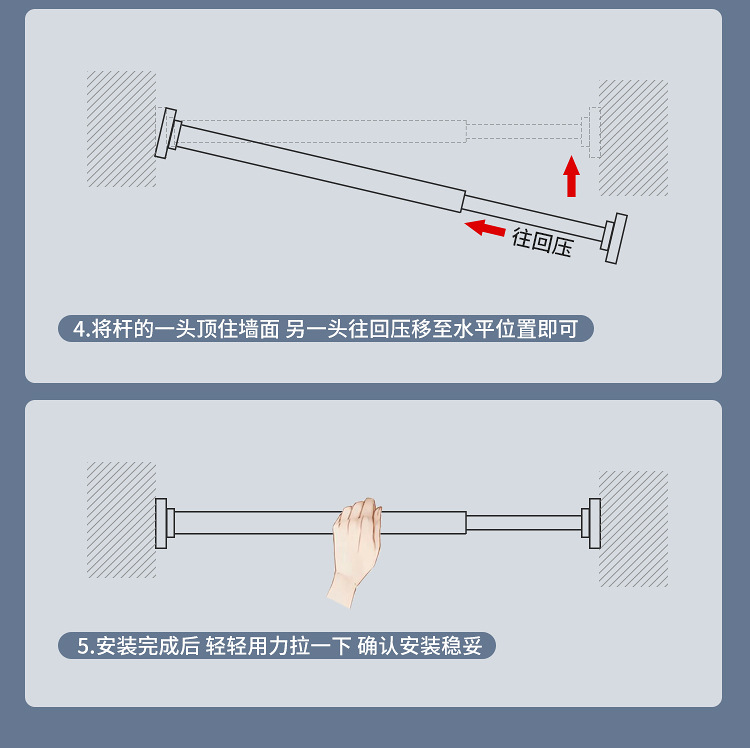 往回压

4.将杆的一头顶住墙面 另一头往回压移至水平位置即可

5.安装完成后 轻轻用力拉一下 确认安装稳妥