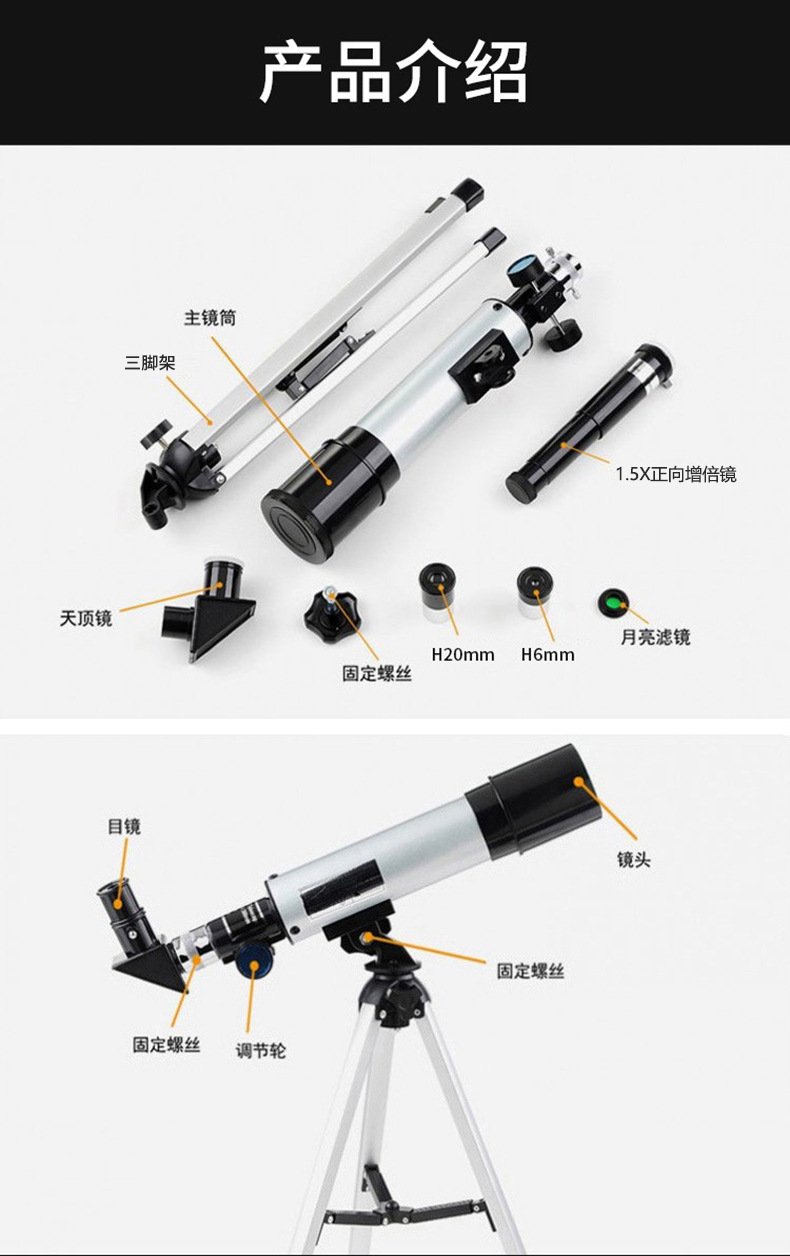 产品介绍

主镜筒

三脚架

1.5X正向增倍镜

天顶镜

固定螺丝

H20mm

H6mm

月亮滤镜

目镜

镜头

固定螺丝

固定螺丝

调节轮