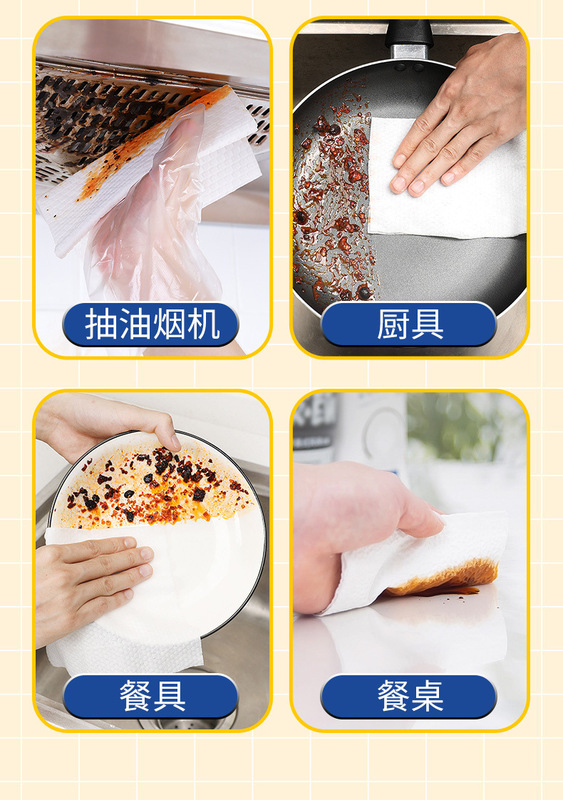 抽油烟机

厨具

餐具

餐桌