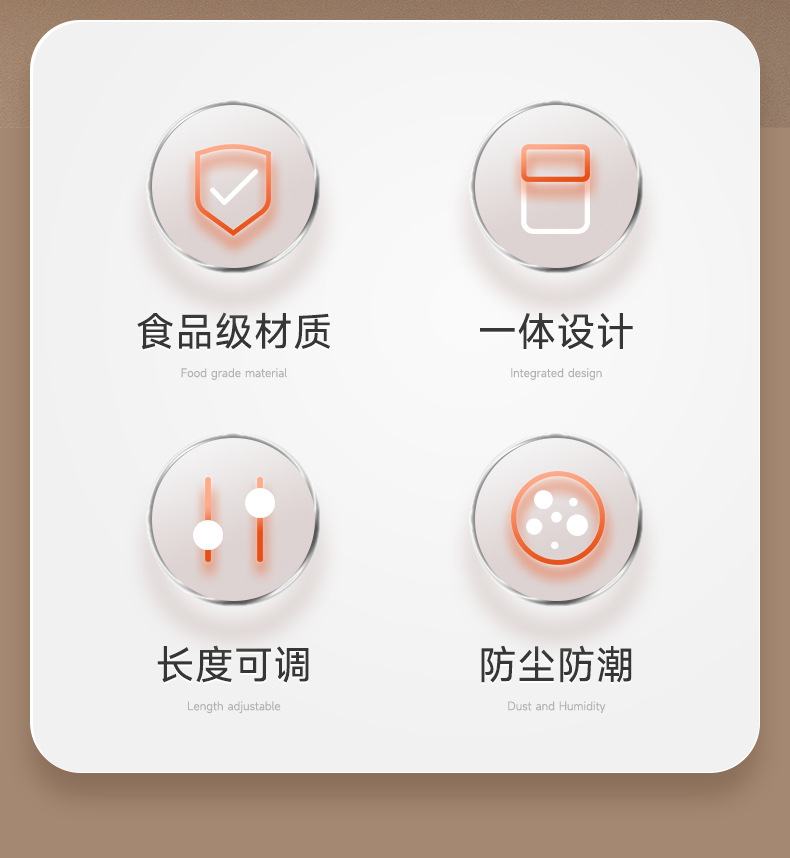 食品级材质
Food grade material

一体设计
Integrated design

长度可调
Length adjustable

防尘防潮
Dust and Humidity