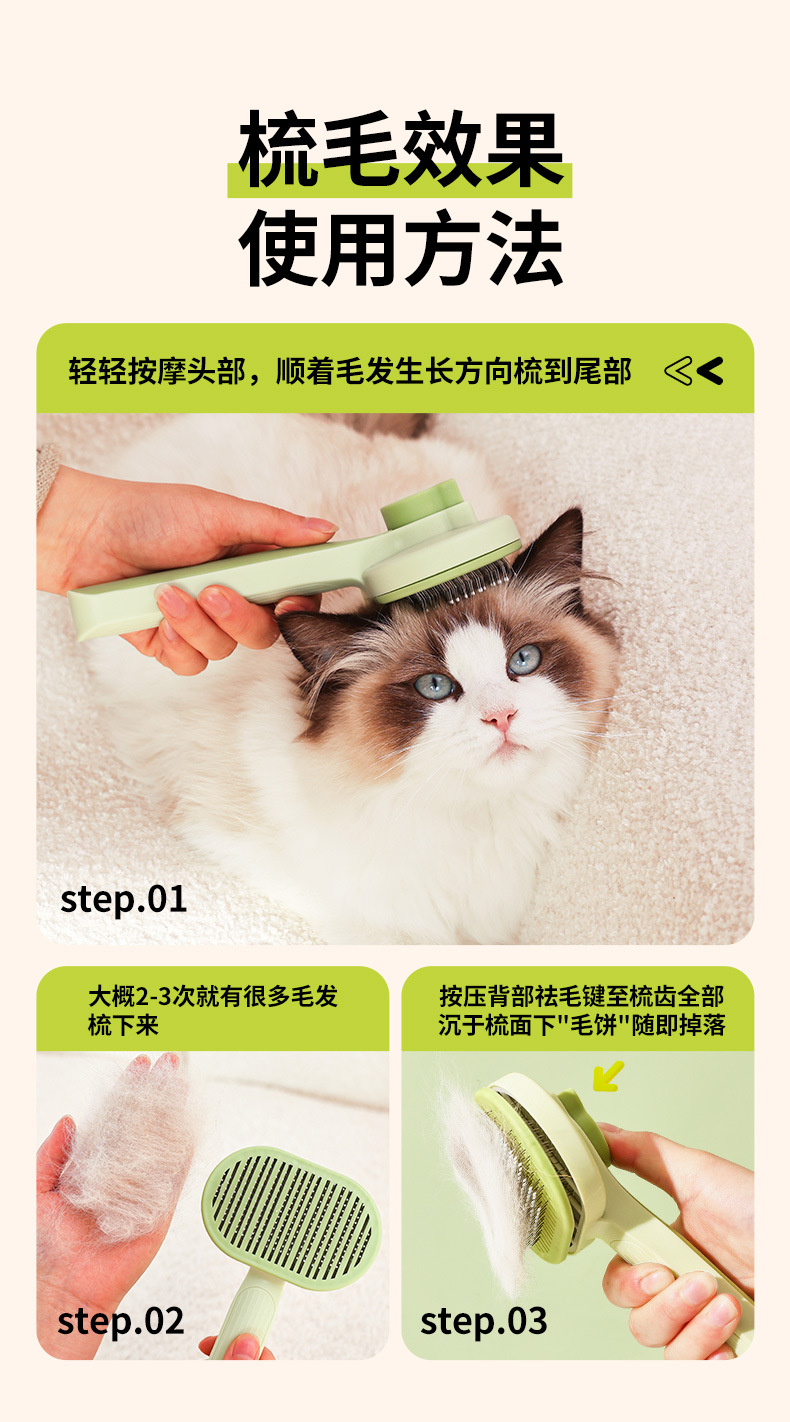 梳毛效果
使用方法

轻轻按摩头部，顺着毛发生长方向梳到尾部

step.01

大概2-3次就有很多毛发梳下来

step.02

按压背部祛毛键至梳齿全部沉于梳面下"毛饼"随即掉落

step.03