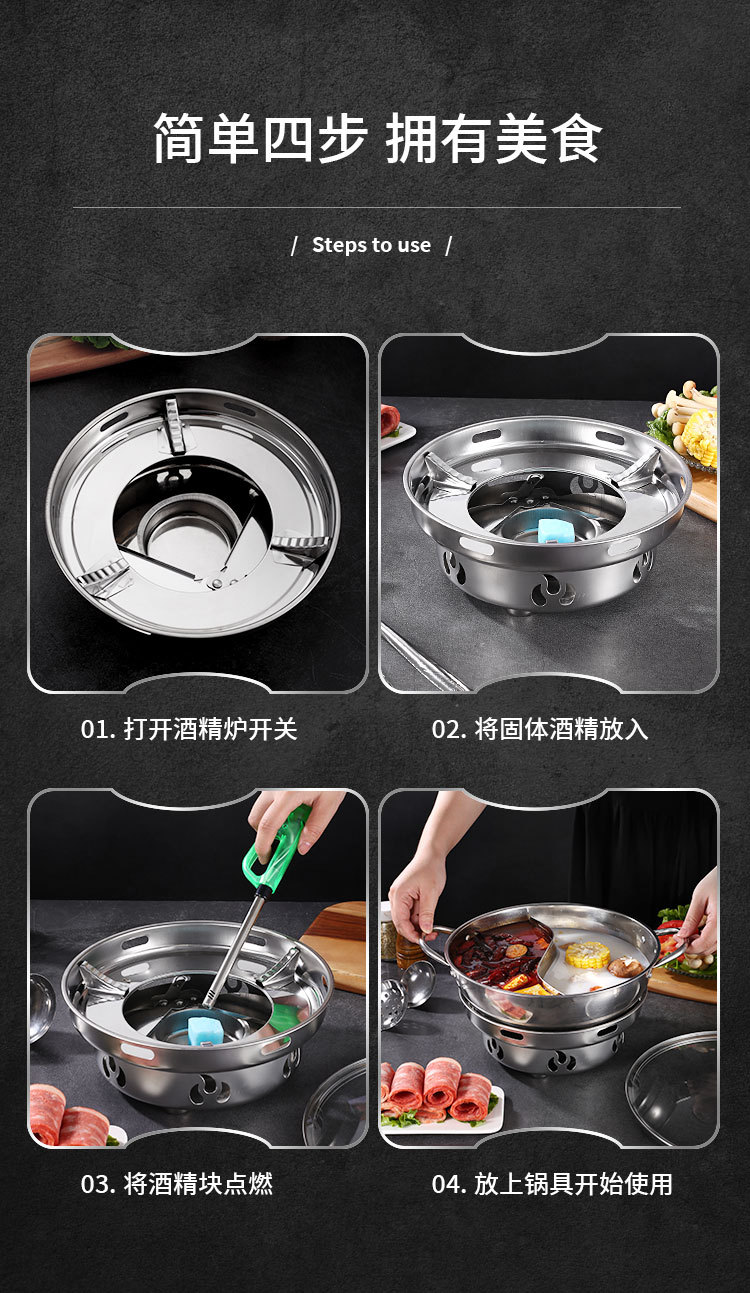 简单四步 拥有美食

/ Steps to use /

01. 打开酒精炉开关

02. 将固体酒精放入

03. 将酒精块点燃

04. 放上锅具开始使用