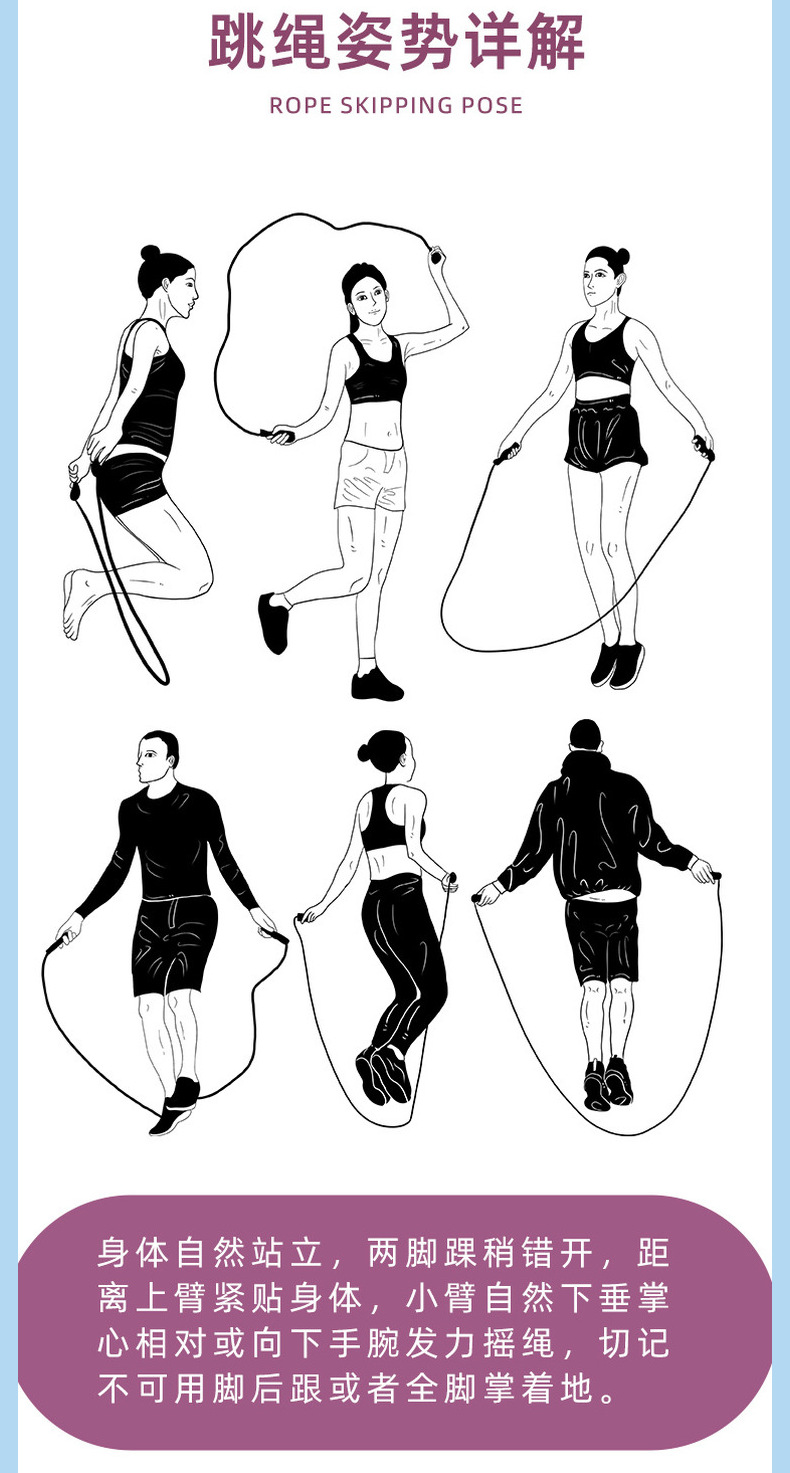 跳绳姿势详解

ROPE SKIPPING POSE

身体自然站立，两脚踝稍错开，距离上臂紧贴身体，小臂自然下垂掌心相对或向下手腕发力摇绳，切记不可用脚后跟或者全脚掌着地。