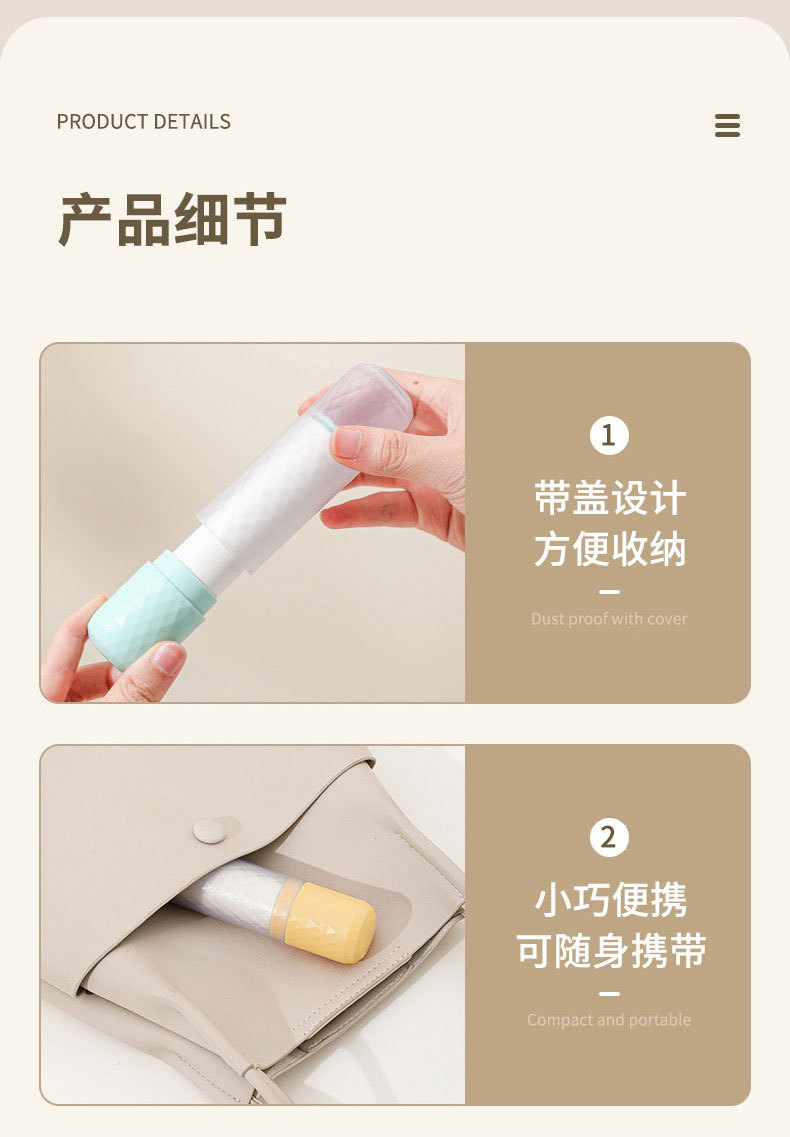 PRODUCT DETAILS

产品细节

1

带盖设计
方便收纳

Dust proof with cover

2

小巧便携
可随身携带

Compact and portable