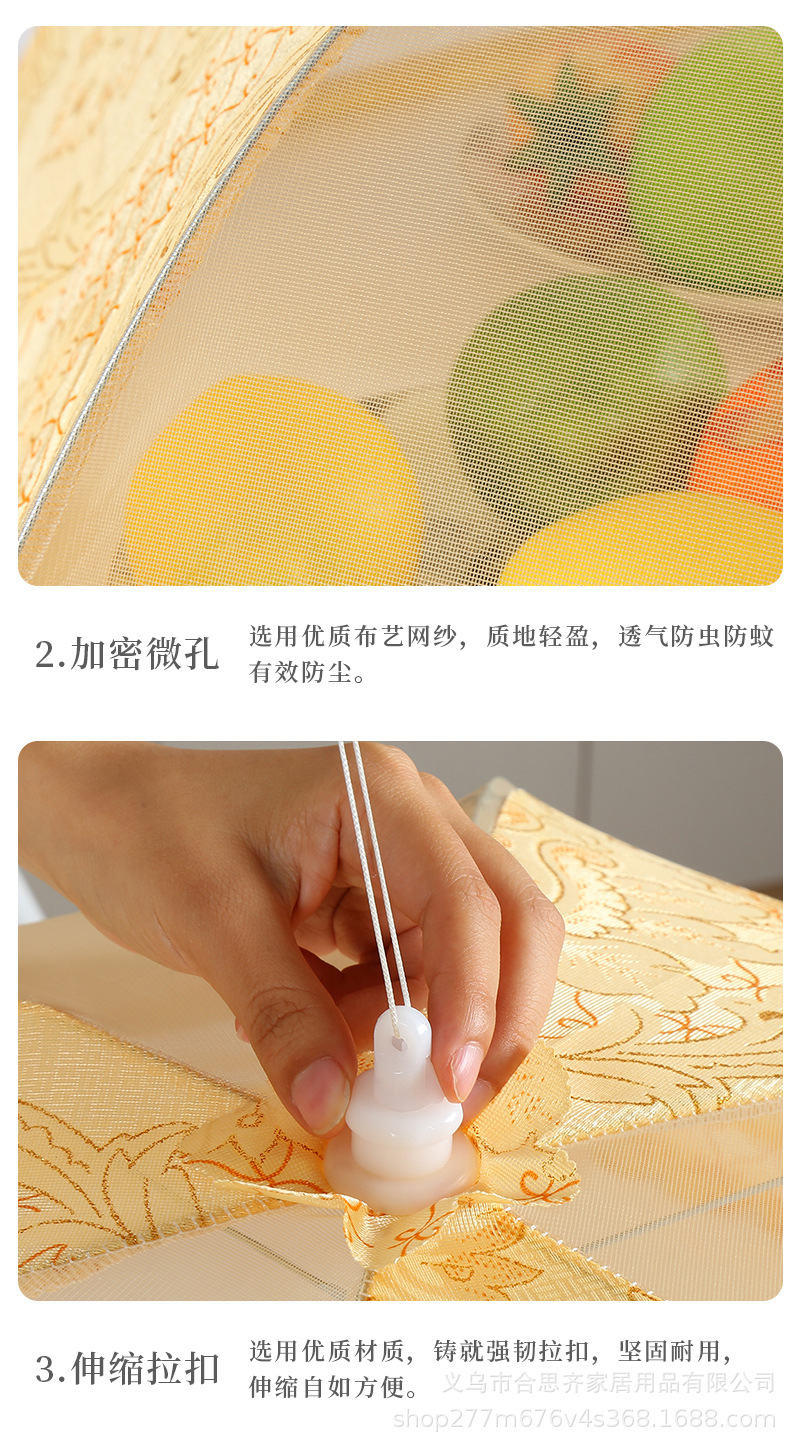 2.加密微孔

选用优质布艺网纱，质地轻盈，透气防虫防蚊有效防尘。

3.伸缩拉扣

选用优质材质，铸就强韧拉扣，坚固耐用，伸缩自如方便。

义乌市合思齐家居用品有限公司
shop277m676v4s368.1688.com