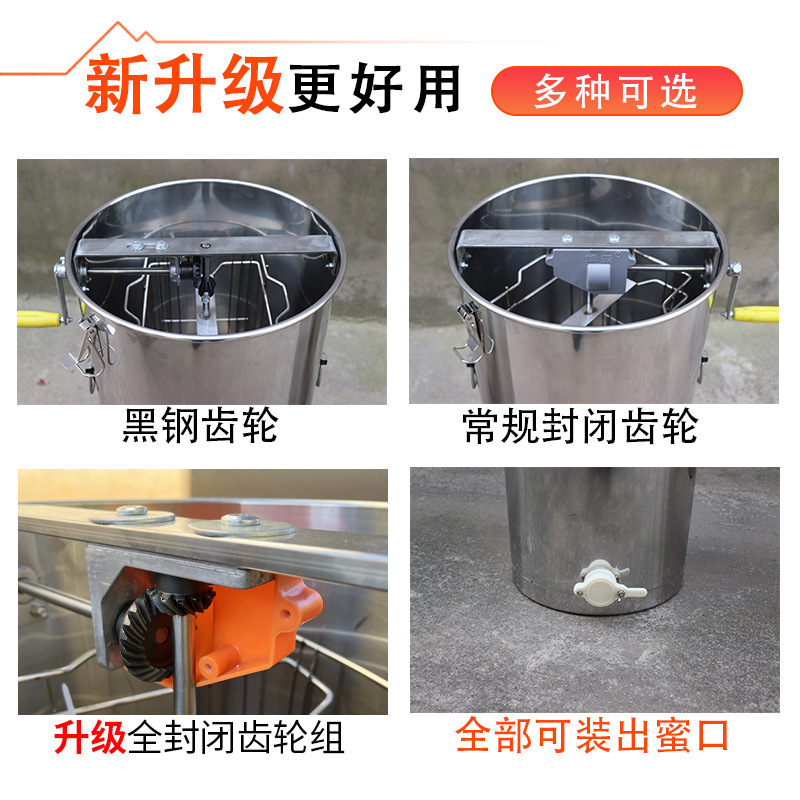 新升级更好用

多种可选

黑钢齿轮

常规封闭齿轮

升级全封闭齿轮组

全部可装出蜜口