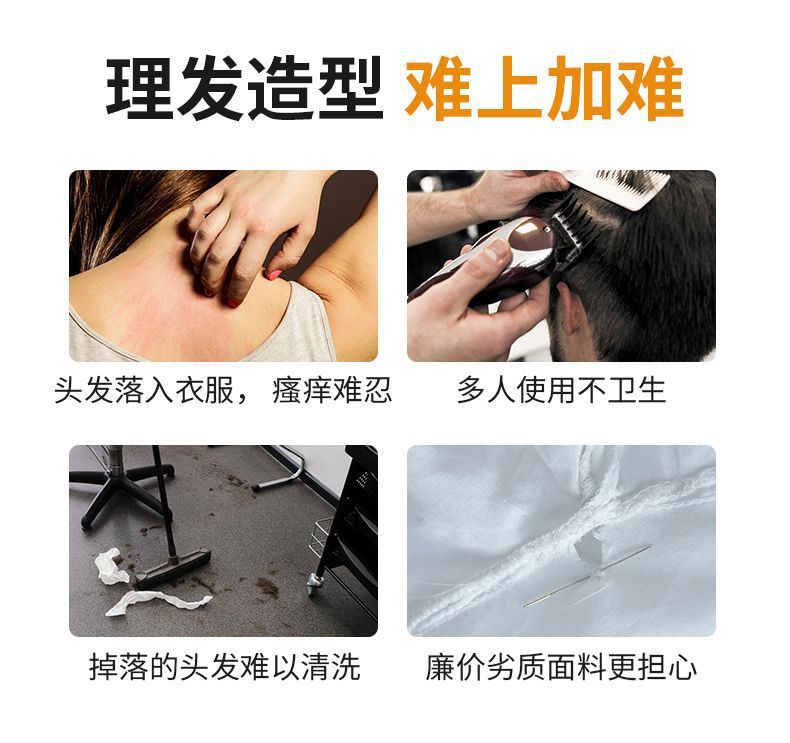 理发造型 难上加难

头发落入衣服，瘙痒难忍

多人使用不卫生

掉落的头发难以清洗

廉价劣质面料更担心