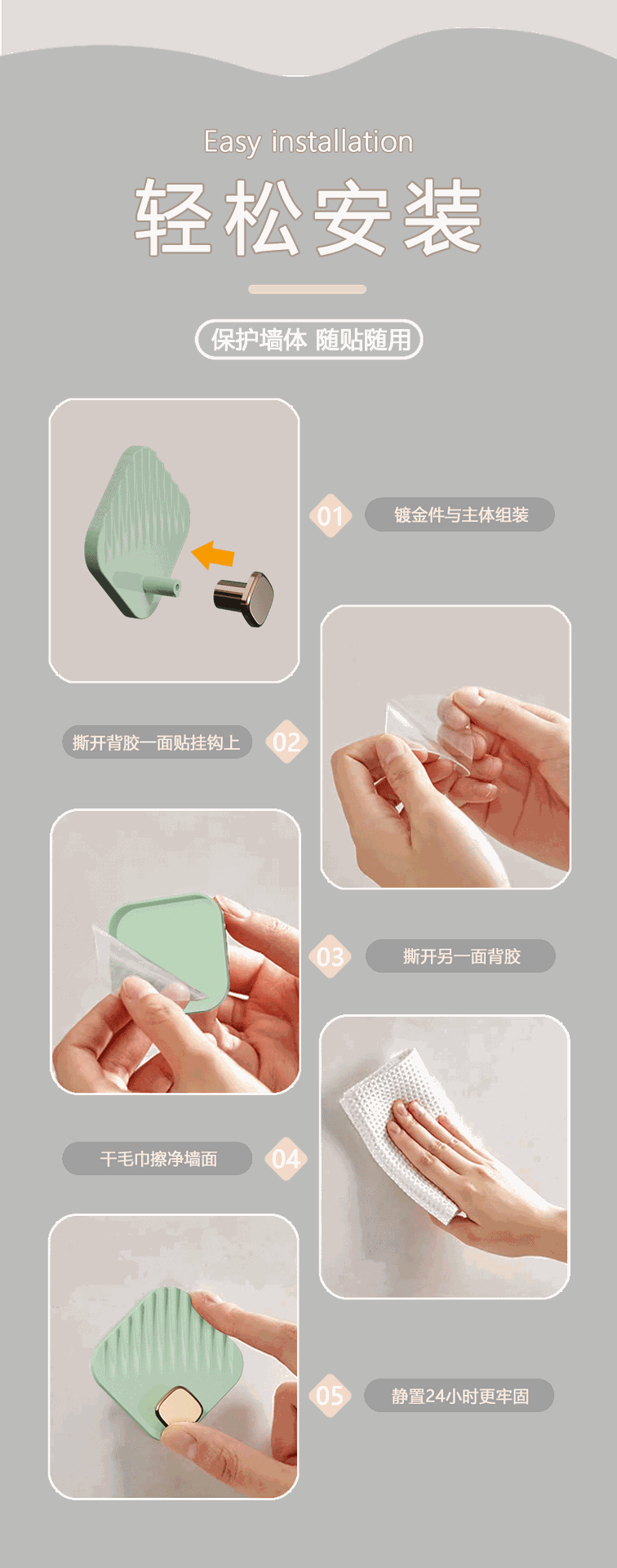 Easy installation

轻松安装

保护墙体 随贴随用

01 镀金件与主体组装

撕开背胶一面贴挂钩上 02

03 撕开另一面背胶

干毛巾擦净墙面 04

05 静置24小时更牢固