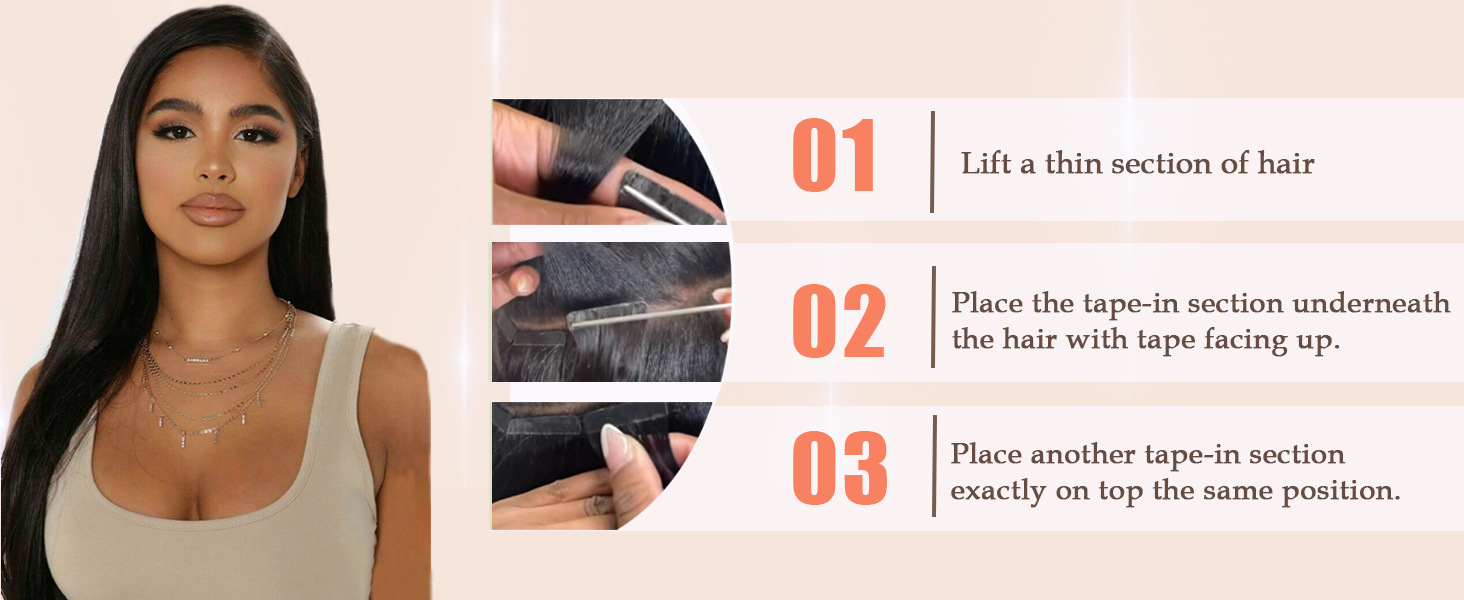 01

Lift a thin section of hair

02

Place the tape-in section underneath the hair with tape facing up.

03

Place another tape-in section exactly on top the same position.