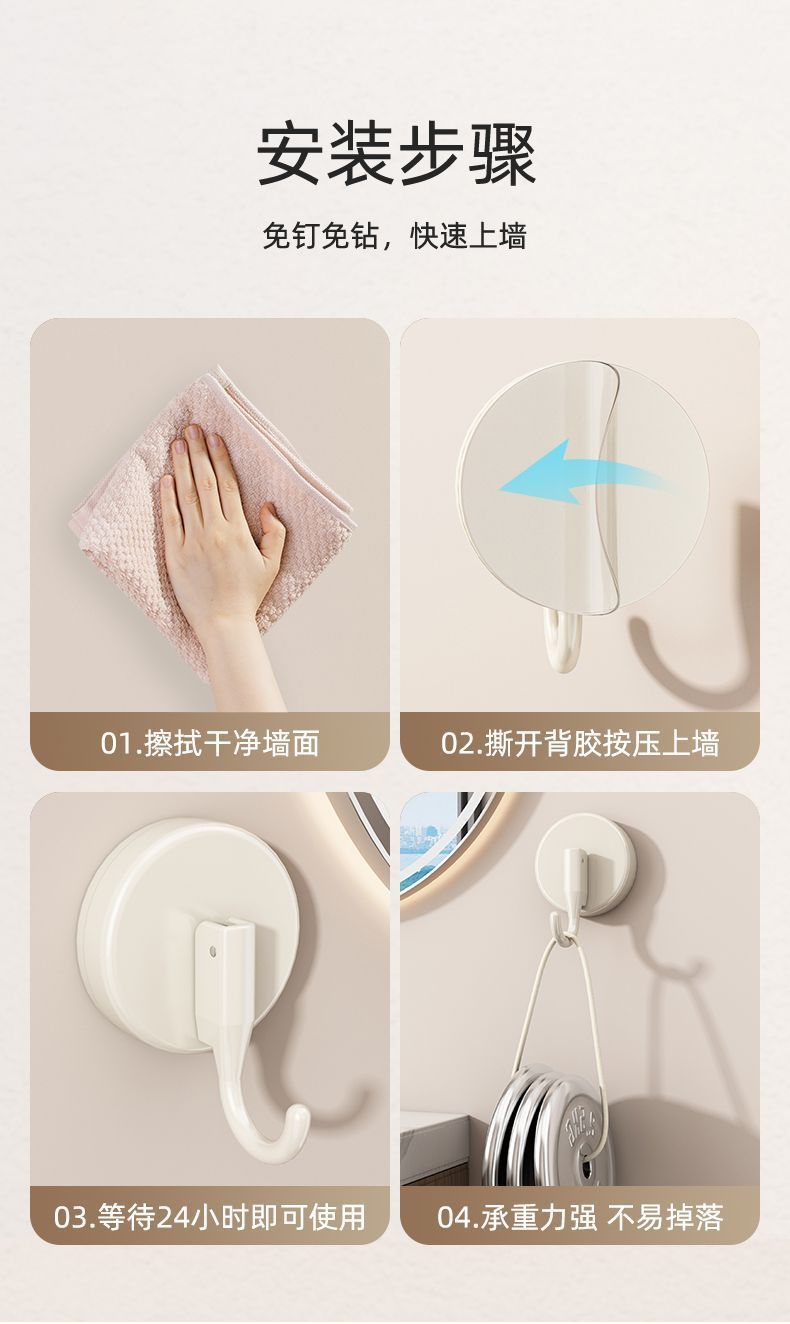 安装步骤

免钉免钻，快速上墙

01.擦拭干净墙面

02.撕开背胶按压上墙

03.等待24小时即可使用

04.承重力强 不易掉落