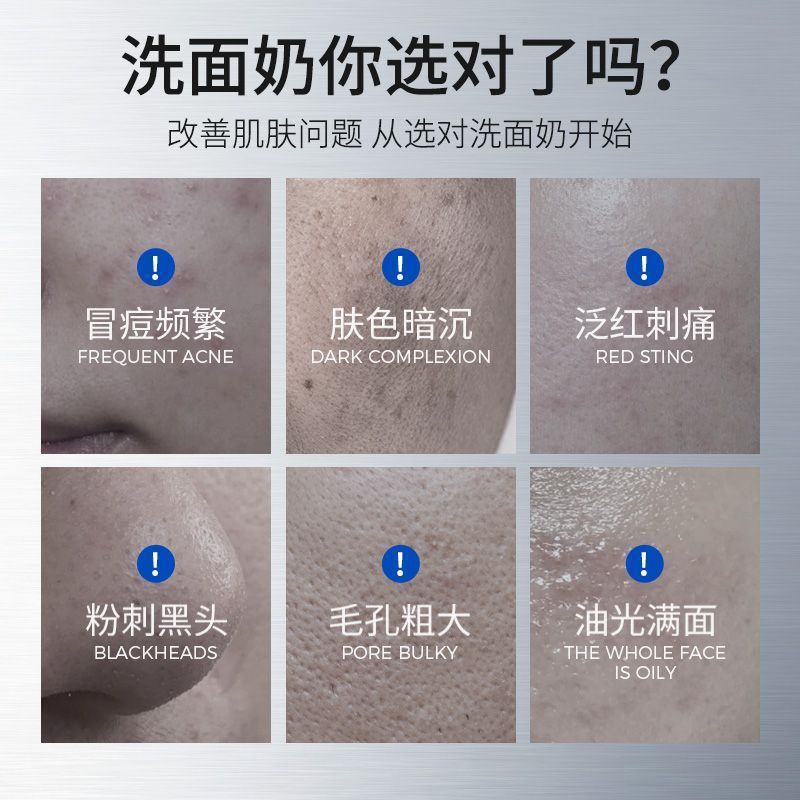 洗面奶你选对了吗?

改善肌肤问题 从选对洗面奶开始

!
冒痘频繁
FREQUENT ACNE

!
肤色暗沉
DARK COMPLEXION

!
泛红刺痛
RED STING

!
粉刺黑头
BLACKHEADS

!
毛孔粗大
PORE BULKY

!
油光满面
THE WHOLE FACE IS OILY