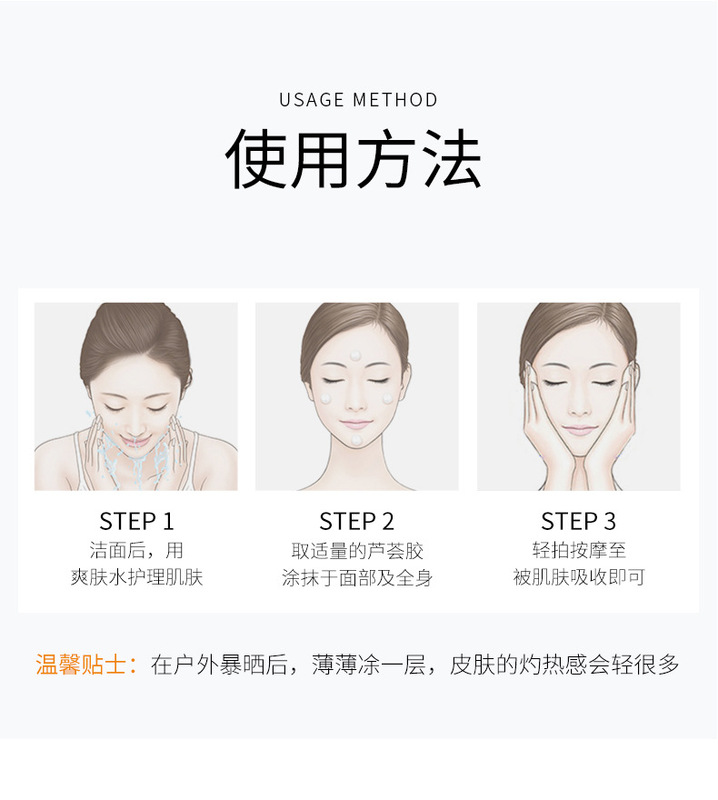 USAGE METHOD

使用方法

STEP 1
洁面后，用
爽肤水护理肌肤

STEP 2
取适量的芦荟胶
涂抹于面部及全身

STEP 3
轻拍按摩至
被肌肤吸收即可

温馨贴士：在户外暴晒后，薄薄涂一层，皮肤的灼热感会轻很多