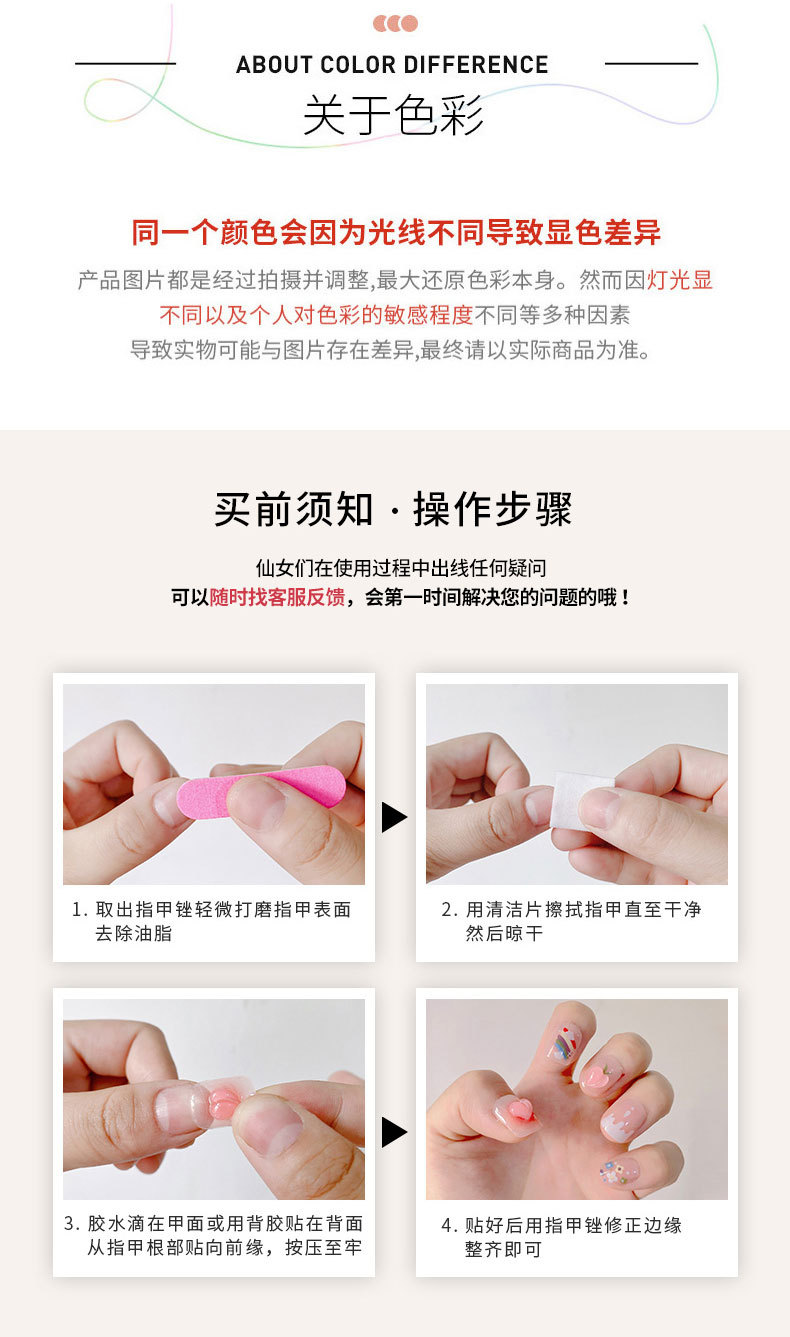 ABOUT COLOR DIFFERENCE

关于色彩

同一个颜色会因为光线不同导致显色差异

产品图片都是经过拍摄并调整,最大还原色彩本身。然而因灯光显不同以及个人对色彩的敏感程度不同等多种因素导致实物可能与图片存在差异,最终请以实际商品为准。

买前须知 · 操作步骤

仙女们在使用过程中出线任何疑问
可以随时找客服反馈，会第一时间解决您的问题的哦！

1. 取出指甲锉轻微打磨指甲表面去除油脂

2. 用清洁片擦拭指甲直至干净然后晾干

3. 胶水滴在甲面或用背胶贴在背面从指甲根部贴向前缘，按压至牢

4. 贴好后用指甲锉修正边缘整齐即可